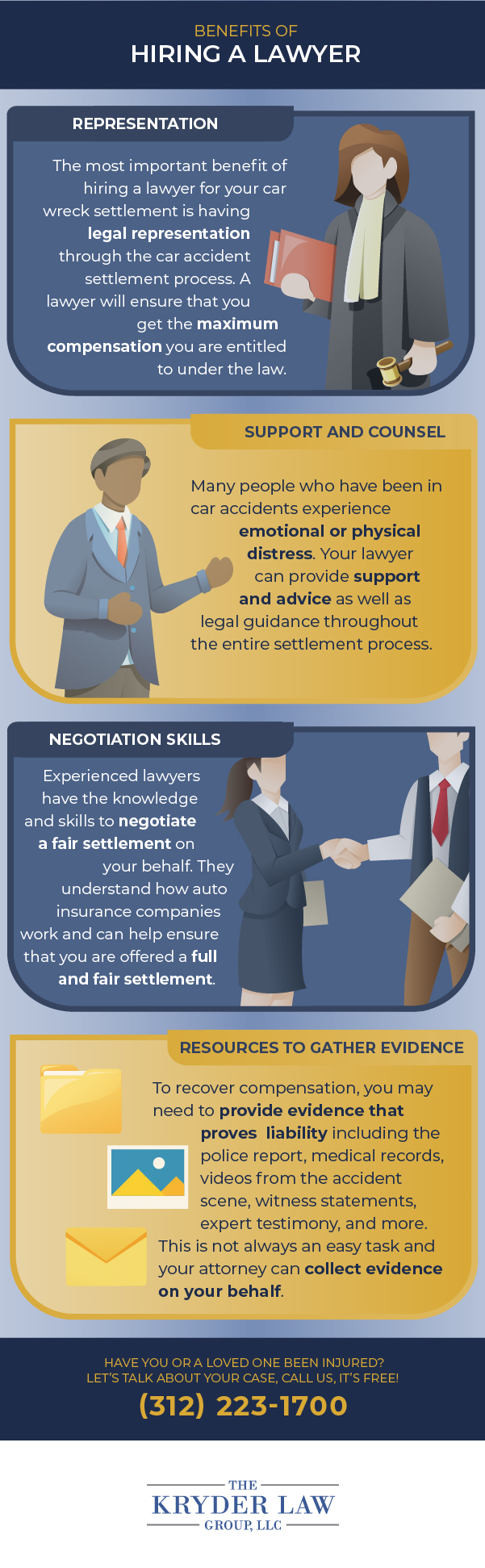 BENEFITS OF
HIRING A LAWYER

REPRESENTATION

The most important benefit of hiring a lawyer for your car wreck settlement is having legal representation through the car accident settlement process. A lawyer will ensure that you get the maximum compensation you are entitled to under the law.

SUPPORT AND COUNSEL

Many people who have been in car accidents experience emotional or physical distress. Your lawyer can provide support and advice as well as legal guidance throughout the entire settlement process.

NEGOTIATION SKILLS

Experienced lawyers have the knowledge and skills to negotiate a fair settlement on your behalf. They understand how auto insurance companies work and can help ensure that you are offered a full and fair settlement.

RESOURCES TO GATHER EVIDENCE

To recover compensation, you may need to provide evidence that proves liability including the police report, medical records, videos from the accident scene, witness statements, expert testimony, and more. This is not always an easy task and your attorney can collect evidence on your behalf.

HAVE YOU OR A LOVED ONE BEEN INJURED?
LET'S TALK ABOUT YOUR CASE, CALL US, IT'S FREE!
(312) 223-1700

THE
KRYDER LAW
GROUP, LLC