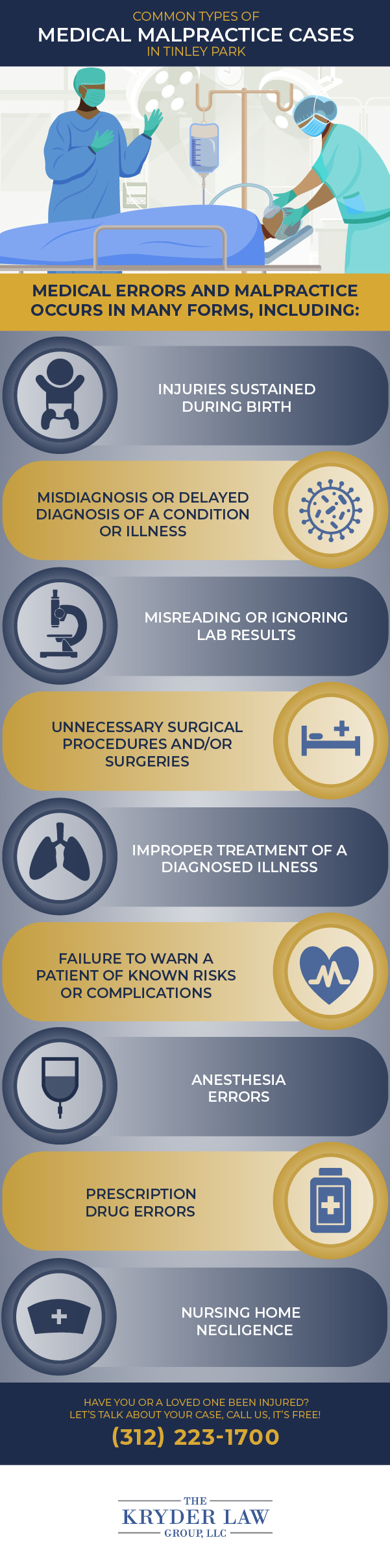 COMMON TYPES OF
MEDICAL MALPRACTICE CASES
IN TINLEY PARK

MEDICAL ERRORS AND MALPRACTICE OCCURS IN MANY FORMS, INCLUDING:

INJURIES SUSTAINED DURING BIRTH

MISDIAGNOSIS OR DELAYED DIAGNOSIS OF A CONDITION OR ILLNESS

MISREADING OR IGNORING LAB RESULTS

UNNECESSARY SURGICAL PROCEDURES AND/OR SURGERIES

IMPROPER TREATMENT OF A DIAGNOSED ILLNESS

FAILURE TO WARN A PATIENT OF KNOWN RISKS OR COMPLICATIONS

ANESTHESIA ERRORS

PRESCRIPTION DRUG ERRORS

NURSING HOME NEGLIGENCE

HAVE YOU OR A LOVED ONE BEEN INJURED?
LET'S TALK ABOUT YOUR CASE, CALL US, IT'S FREE!
(312) 223-1700

THE
KRYDER LAW
GROUP, LLC