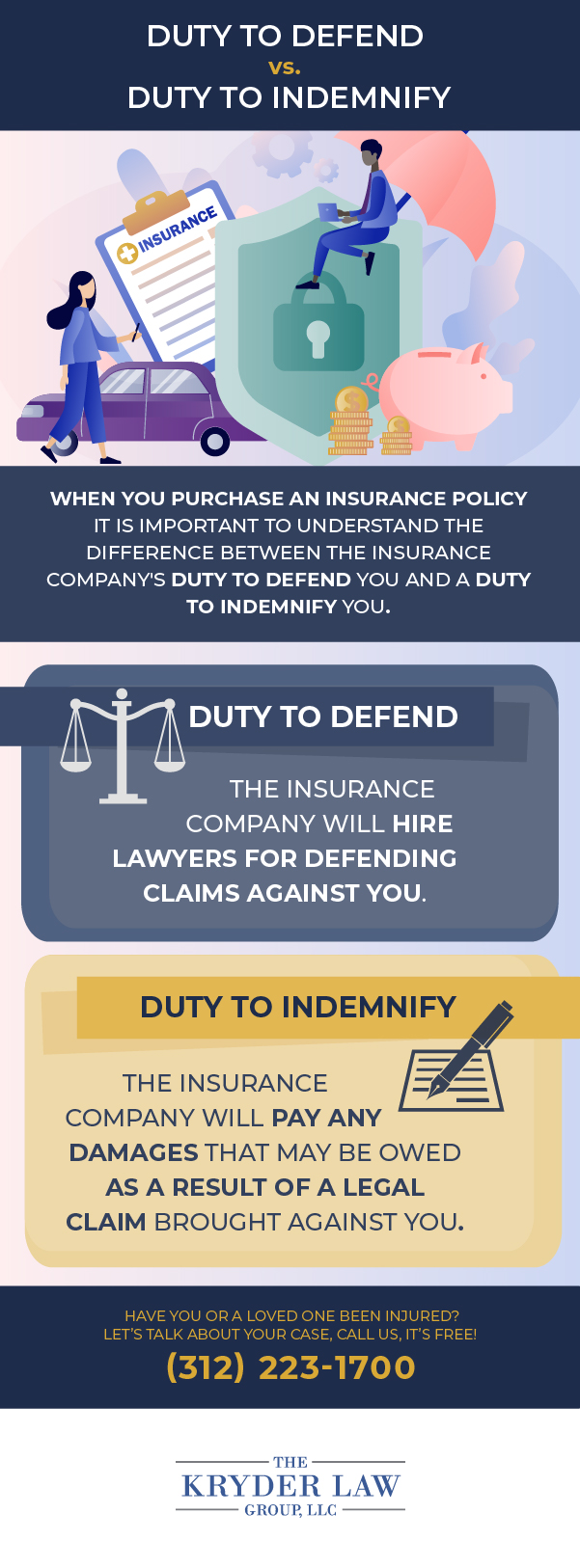 DUTY TO DEFEND
vs.
DUTY TO INDEMNIFY

INSURANCE

WHEN YOU PURCHASE AN INSURANCE POLICY IT IS IMPORTANT TO UNDERSTAND THE DIFFERENCE BETWEEN THE INSURANCE COMPANY'S DUTY TO DEFEND YOU AND A DUTY TO INDEMNIFY YOU.

DUTY TO DEFEND

THE INSURANCE COMPANY WILL HIRE LAWYERS FOR DEFENDING CLAIMS AGAINST YOU.

DUTY TO INDEMNIFY

THE INSURANCE COMPANY WILL PAY ANY DAMAGES THAT MAY BE OWED AS A RESULT OF A LEGAL CLAIM BROUGHT AGAINST YOU.

HAVE YOU OR A LOVED ONE BEEN INJURED?
LET'S TALK ABOUT YOUR CASE, CALL US, IT'S FREE!
(312) 223-1700

THE
KRYDER LAW
GROUP, LLC