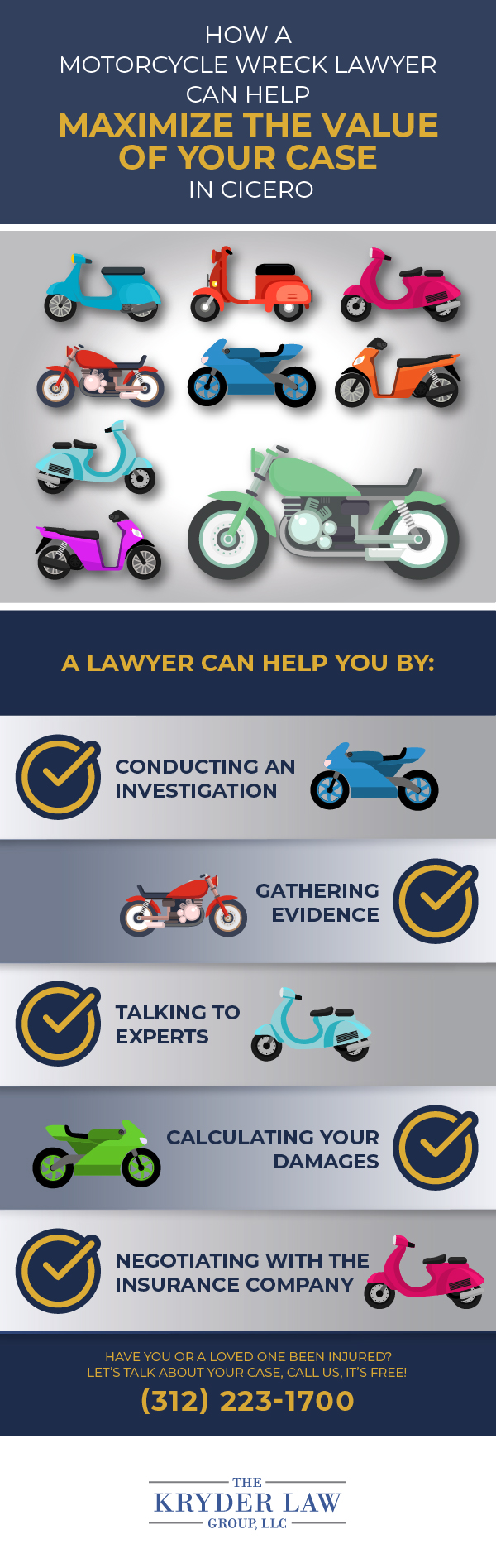 HOW A MOTORCYCLE WRECK LAWYER CAN HELP
MAXIMIZE THE VALUE OF YOUR CASE
IN CICERO

A LAWYER CAN HELP YOU BY:

CONDUCTING AN INVESTIGATION

GATHERING EVIDENCE

TALKING TO EXPERTS

CALCULATING YOUR DAMAGES

NEGOTIATING WITH THE INSURANCE COMPANY

HAVE YOU OR A LOVED ONE BEEN INJURED?
LET'S TALK ABOUT YOUR CASE, CALL US, IT'S FREE!
(312) 223-1700

THE
KRYDER LAW
GROUP, LLC