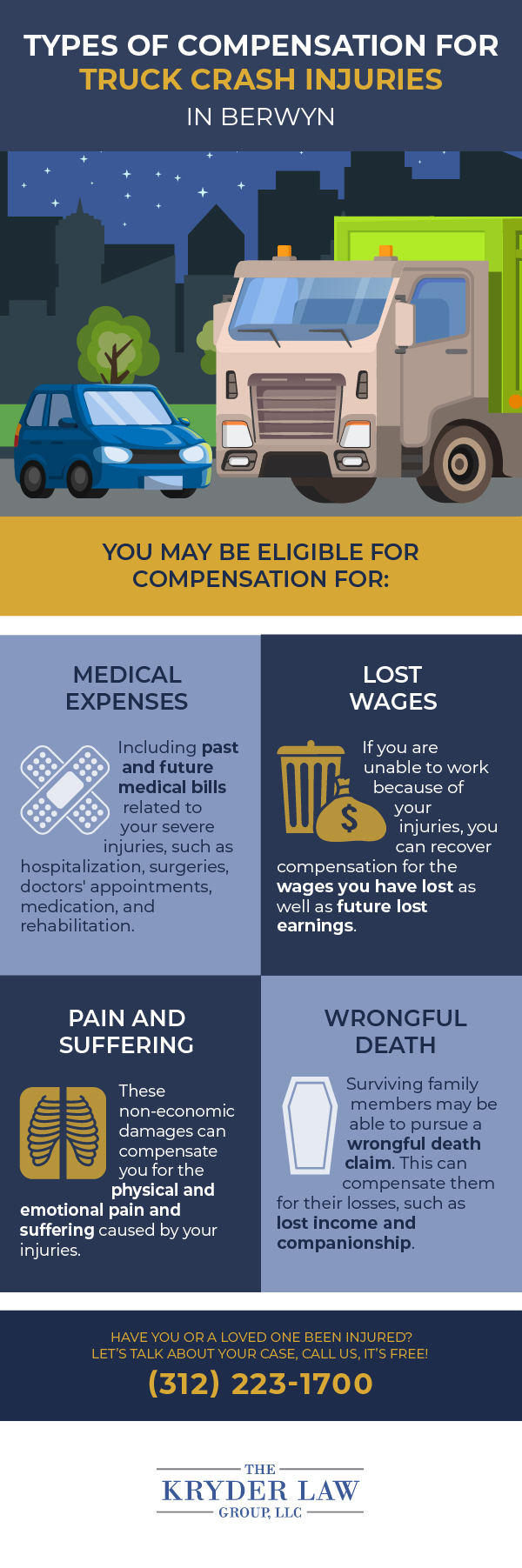 TYPES OF COMPENSATION FOR TRUCK CRASH INJURIES IN BERWYN

YOU MAY BE ELIGIBLE FOR COMPENSATION FOR:

MEDICAL EXPENSES

Including past and future medical bills related to your severe injuries, such as hospitalization, surgeries, doctors' appointments, medication, and rehabilitation.

LOST WAGES

If you are unable to work because of your injuries, you can recover compensation for the wages you have lost as well as future lost earnings.

PAIN AND SUFFERING

These non-economic damages can compensate you for the physical and emotional pain and suffering caused by your injuries.

WRONGFUL DEATH

Surviving family members may be able to pursue a wrongful death claim. This can compensate them for their losses, such as lost income and companionship.

HAVE YOU OR A LOVED ONE BEEN INJURED?
LET'S TALK ABOUT YOUR CASE, CALL US, IT'S FREE!
(312) 223-1700

THE KRYDER LAW GROUP, LLC