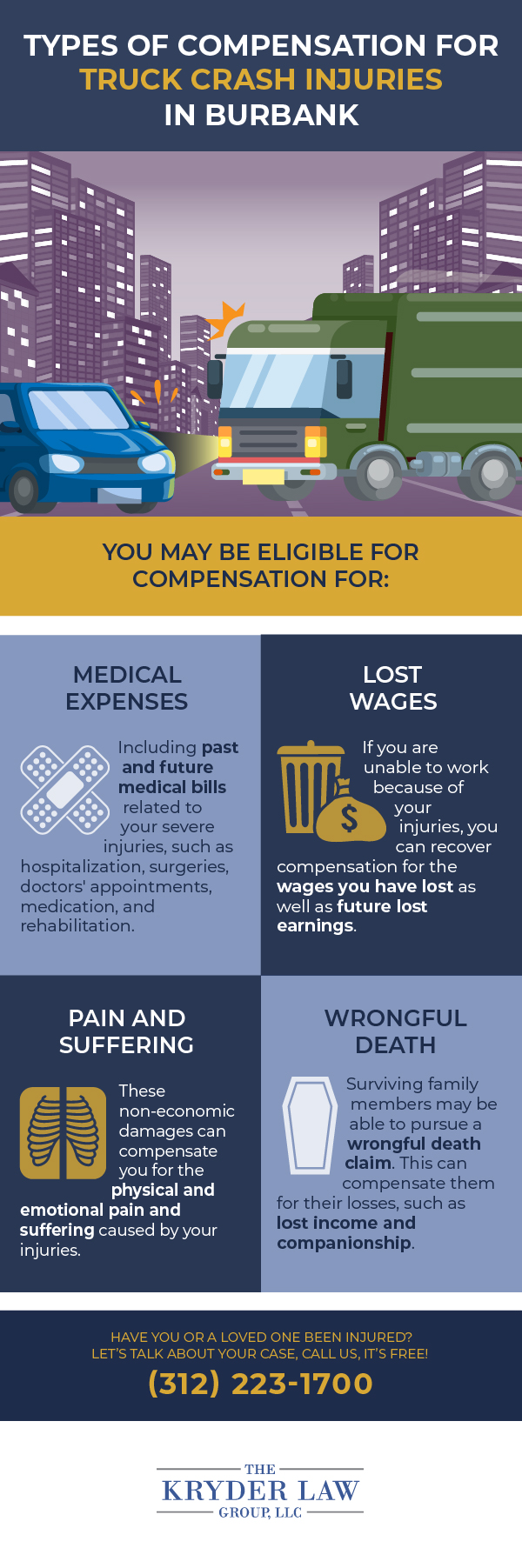 TYPES OF COMPENSATION FOR TRUCK CRASH INJURIES IN BURBANK

YOU MAY BE ELIGIBLE FOR COMPENSATION FOR:

MEDICAL EXPENSES

Including past and future medical bills related to your severe injuries, such as hospitalization, surgeries, doctors' appointments, medication, and rehabilitation.

LOST WAGES

If you are unable to work because of your injuries, you can recover compensation for the wages you have lost as well as future lost earnings.

PAIN AND SUFFERING

These non-economic damages can compensate you for the physical and emotional pain and suffering caused by your injuries.

WRONGFUL DEATH

Surviving family members may be able to pursue a wrongful death claim. This can compensate them for their losses, such as lost income and companionship.

HAVE YOU OR A LOVED ONE BEEN INJURED?
LET'S TALK ABOUT YOUR CASE, CALL US, IT'S FREE!
(312) 223-1700

THE KRYDER LAW GROUP, LLC