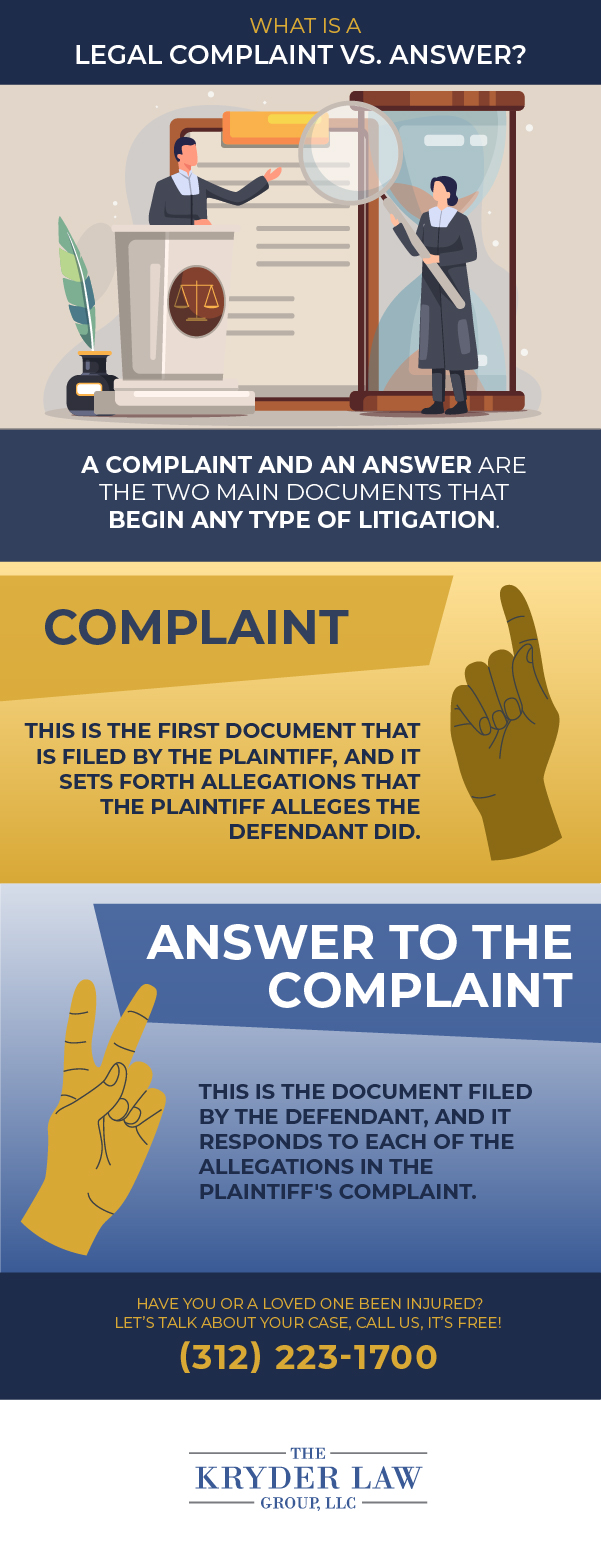 WHAT IS A
LEGAL COMPLAINT VS. ANSWER?

A COMPLAINT AND AN ANSWER ARE THE TWO MAIN DOCUMENTS THAT BEGIN ANY TYPE OF LITIGATION.

COMPLAINT

THIS IS THE FIRST DOCUMENT THAT IS FILED BY THE PLAINTIFF, AND IT SETS FORTH ALLEGATIONS THAT THE PLAINTIFF ALLEGES THE DEFENDANT DID.

ANSWER TO THE COMPLAINT

THIS IS THE DOCUMENT FILED BY THE DEFENDANT, AND IT RESPONDS TO EACH OF THE ALLEGATIONS IN THE PLAINTIFF'S COMPLAINT.

HAVE YOU OR A LOVED ONE BEEN INJURED?
LET'S TALK ABOUT YOUR CASE, CALL US, IT'S FREE!
(312) 223-1700

THE
KRYDER LAW
GROUP, LLC