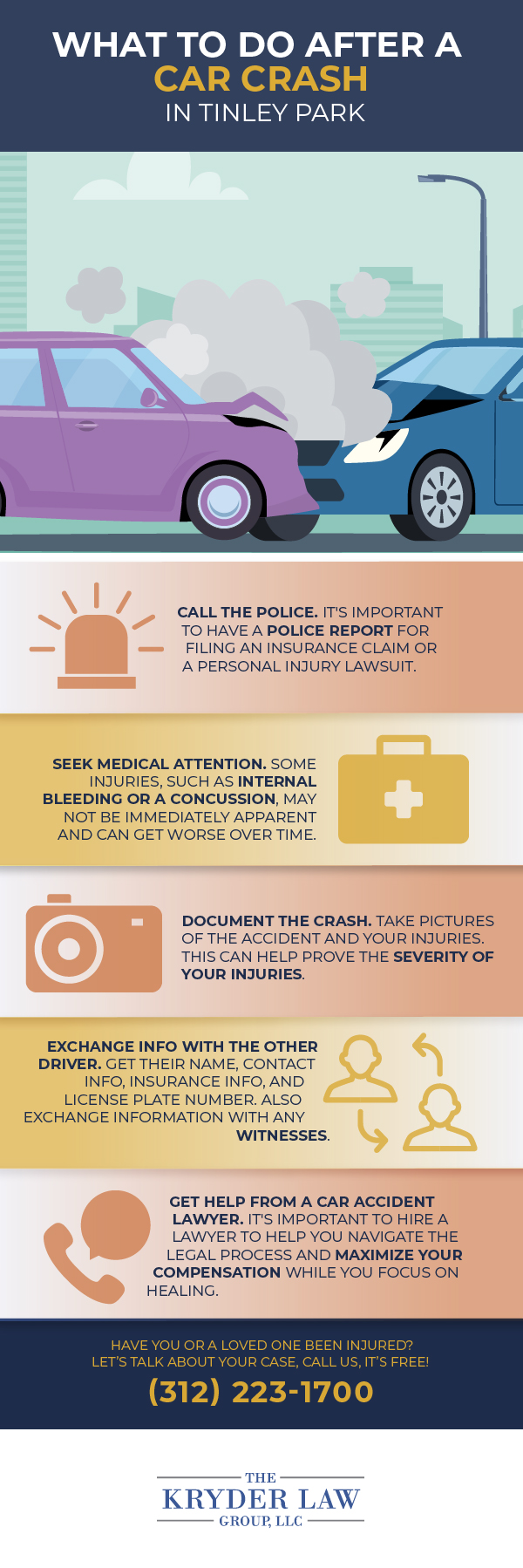 WHAT TO DO AFTER A CAR CRASH IN TINLEY PARK

CALL THE POLICE. IT'S IMPORTANT TO HAVE A POLICE REPORT FOR FILING AN INSURANCE CLAIM OR A PERSONAL INJURY LAWSUIT.

SEEK MEDICAL ATTENTION. SOME INJURIES, SUCH AS INTERNAL BLEEDING OR A CONCUSSION, MAY NOT BE IMMEDIATELY APPARENT AND CAN GET WORSE OVER TIME.

DOCUMENT THE CRASH. TAKE PICTURES OF THE ACCIDENT AND YOUR INJURIES. THIS CAN HELP PROVE THE SEVERITY OF YOUR INJURIES.

EXCHANGE INFO WITH THE OTHER DRIVER. GET THEIR NAME, CONTACT INFO, INSURANCE INFO, AND LICENSE PLATE NUMBER. ALSO EXCHANGE INFORMATION WITH ANY WITNESSES.

GET HELP FROM A CAR ACCIDENT LAWYER. IT'S IMPORTANT TO HIRE A LAWYER TO HELP YOU NAVIGATE THE LEGAL PROCESS AND MAXIMIZE YOUR COMPENSATION WHILE YOU FOCUS ON HEALING.

HAVE YOU OR A LOVED ONE BEEN INJURED? LET'S TALK ABOUT YOUR CASE, CALL US, IT'S FREE!

(312) 223-1700

THE KRYDER LAW GROUP, LLC