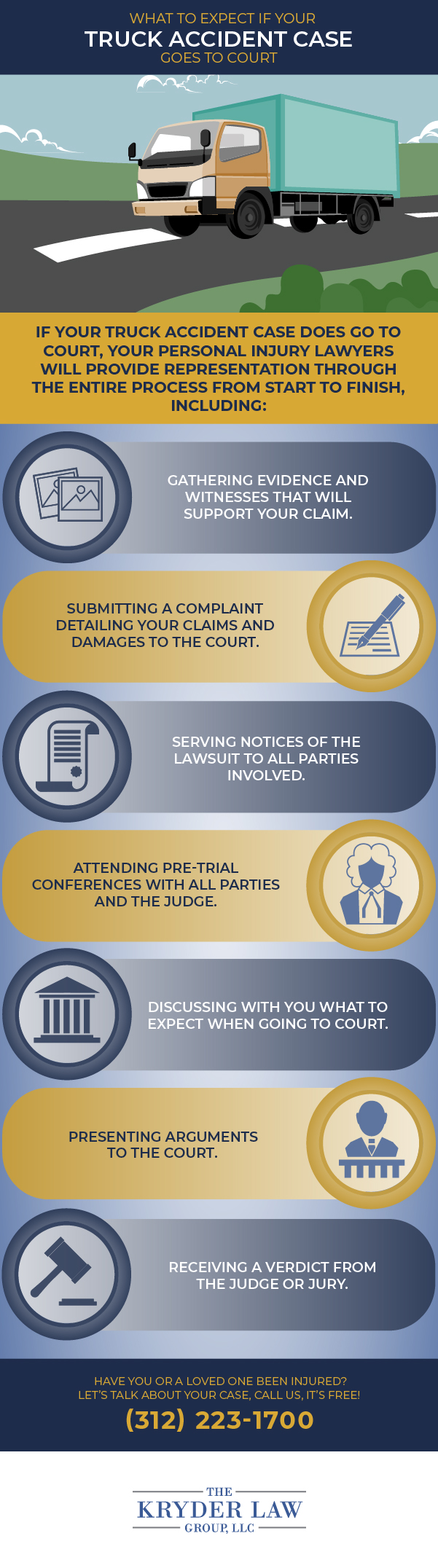 WHAT TO EXPECT IF YOUR
TRUCK ACCIDENT CASE
GOES TO COURT

IF YOUR TRUCK ACCIDENT CASE DOES GO TO COURT, YOUR PERSONAL INJURY LAWYERS WILL PROVIDE REPRESENTATION THROUGH THE ENTIRE PROCESS FROM START TO FINISH, INCLUDING:

GATHERING EVIDENCE AND WITNESSES THAT WILL SUPPORT YOUR CLAIM.

SUBMITTING A COMPLAINT DETAILING YOUR CLAIMS AND DAMAGES TO THE COURT.

SERVING NOTICES OF THE LAWSUIT TO ALL PARTIES INVOLVED.

ATTENDING PRE-TRIAL CONFERENCES WITH ALL PARTIES AND THE JUDGE.

DISCUSSING WITH YOU WHAT TO EXPECT WHEN GOING TO COURT.

PRESENTING ARGUMENTS TO THE COURT.

RECEIVING A VERDICT FROM THE JUDGE OR JURY.

HAVE YOU OR A LOVED ONE BEEN INJURED?
LET'S TALK ABOUT YOUR CASE, CALL US, IT'S FREE!
(312) 223-1700

THE
KRYDER LAW
GROUP, LLC