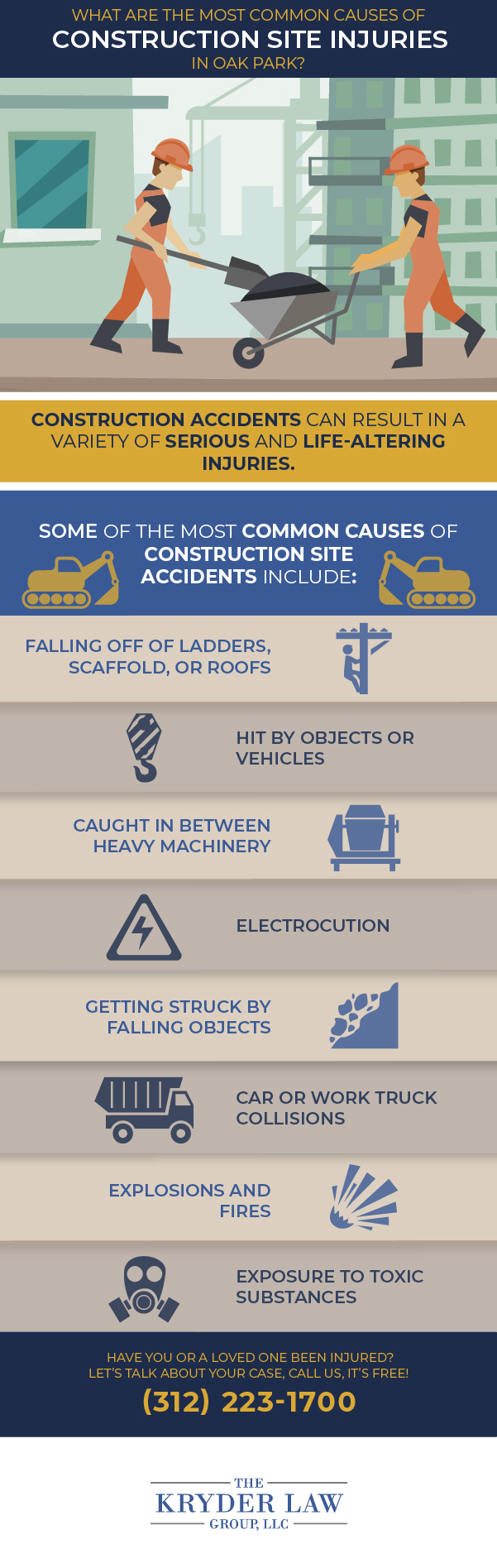 WHAT ARE THE MOST COMMON CAUSES OF
CONSTRUCTION SITE INJURIES
IN OAK PARK?

CONSTRUCTION ACCIDENTS CAN RESULT IN A VARIETY OF SERIOUS AND LIFE-ALTERING INJURIES.

SOME OF THE MOST COMMON CAUSES OF CONSTRUCTION SITE ACCIDENTS INCLUDE:

FALLING OFF OF LADDERS, SCAFFOLD, OR ROOFS

HIT BY OBJECTS OR VEHICLES

CAUGHT IN BETWEEN HEAVY MACHINERY

ELECTROCUTION

GETTING STRUCK BY FALLING OBJECTS

CAR OR WORK TRUCK COLLISIONS

EXPLOSIONS AND FIRES

EXPOSURE TO TOXIC SUBSTANCES

HAVE YOU OR A LOVED ONE BEEN INJURED?
LET'S TALK ABOUT YOUR CASE, CALL US, IT'S FREE!
(312) 223-1700

THE
KRYDER LAW
GROUP, LLC