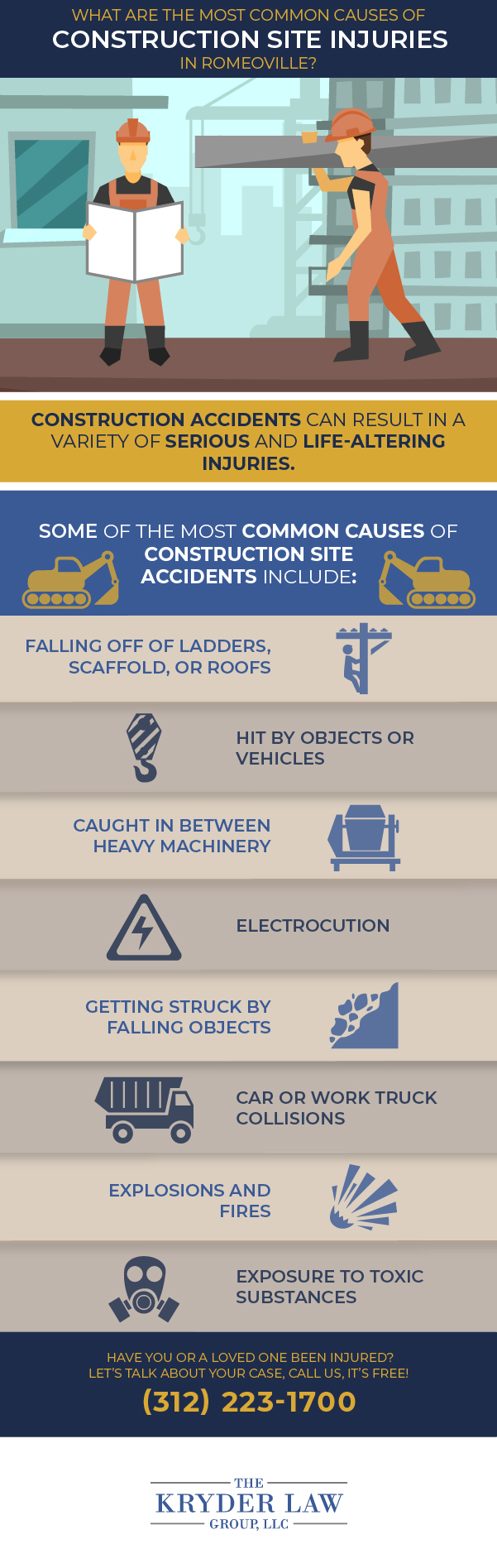 WHAT ARE THE MOST COMMON CAUSES OF
CONSTRUCTION SITE INJURIES
IN ROMEOVILLE?

CONSTRUCTION ACCIDENTS CAN RESULT IN A VARIETY OF SERIOUS AND LIFE-ALTERING INJURIES.

SOME OF THE MOST COMMON CAUSES OF CONSTRUCTION SITE ACCIDENTS INCLUDE:

FALLING OFF OF LADDERS, SCAFFOLD, OR ROOFS

HIT BY OBJECTS OR VEHICLES

CAUGHT IN BETWEEN HEAVY MACHINERY

ELECTROCUTION

GETTING STRUCK BY FALLING OBJECTS

CAR OR WORK TRUCK COLLISIONS

EXPLOSIONS AND FIRES

EXPOSURE TO TOXIC SUBSTANCES

HAVE YOU OR A LOVED ONE BEEN INJURED?
LET'S TALK ABOUT YOUR CASE, CALL US, IT'S FREE!
(312) 223-1700

THE
KRYDER LAW
GROUP, LLC