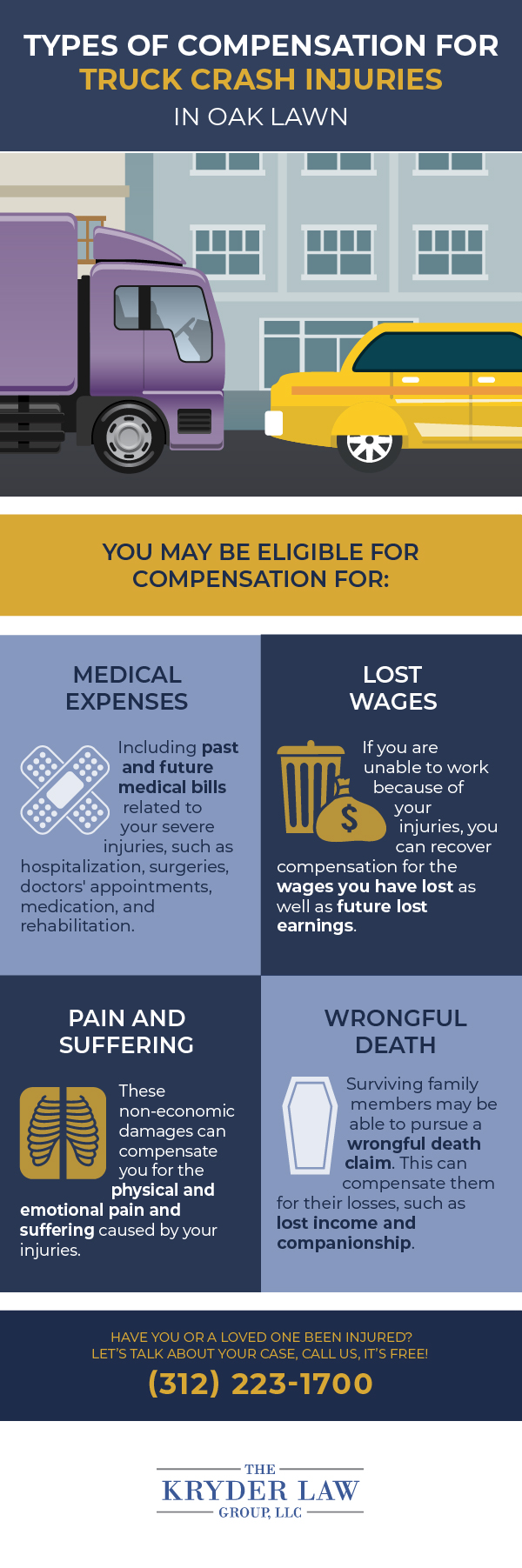 TYPES OF COMPENSATION FOR TRUCK CRASH INJURIES IN OAK LAWN

YOU MAY BE ELIGIBLE FOR COMPENSATION FOR:

MEDICAL EXPENSES

Including past and future medical bills related to your severe injuries, such as hospitalization, surgeries, doctors' appointments, medication, and rehabilitation.

LOST WAGES

If you are unable to work because of your injuries, you can recover compensation for the wages you have lost as well as future lost earnings.

PAIN AND SUFFERING

These non-economic damages can compensate you for the physical and emotional pain and suffering caused by your injuries.

WRONGFUL DEATH

Surviving family members may be able to pursue a wrongful death claim. This can compensate them for their losses, such as lost income and companionship.

HAVE YOU OR A LOVED ONE BEEN INJURED?
LET'S TALK ABOUT YOUR CASE, CALL US, IT'S FREE!

(312) 223-1700

THE KRYDER LAW GROUP, LLC