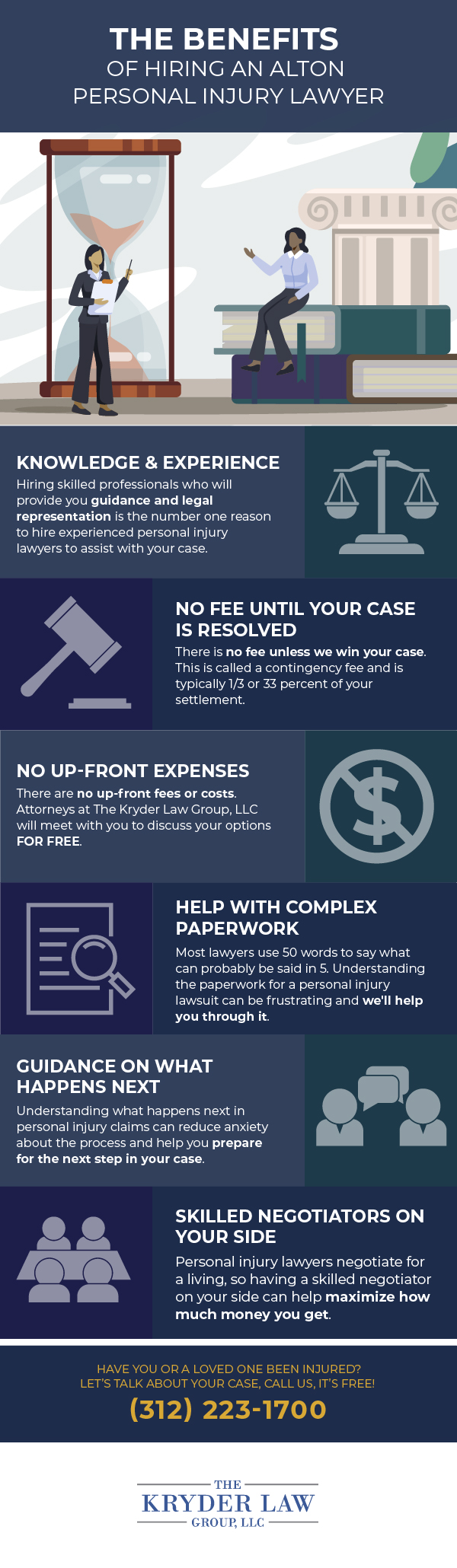 THE BENEFITS
OF HIRING AN ALTON
PERSONAL INJURY LAWYER

KNOWLEDGE & EXPERIENCE
Hiring skilled professionals who will provide you guidance and legal representation is the number one reason to hire experienced personal injury lawyers to assist with your case.

NO FEE UNTIL YOUR CASE IS RESOLVED
There is no fee unless we win your case. This is called a contingency fee and is typically 1/3 or 33 percent of your settlement.

NO UP-FRONT EXPENSES
There are no up-front fees or costs. Attorneys at The Kryder Law Group, LLC will meet with you to discuss your options FOR FREE.

HELP WITH COMPLEX PAPERWORK
Most lawyers use 50 words to say what can probably be said in 5. Understanding the paperwork for a personal injury lawsuit can be frustrating and we'll help you through it.

GUIDANCE ON WHAT HAPPENS NEXT
Understanding what happens next in personal injury claims can reduce anxiety about the process and help you prepare for the next step in your case.

SKILLED NEGOTIATORS ON YOUR SIDE
Personal injury lawyers negotiate for a living, so having a skilled negotiator on your side can help maximize how much money you get.

HAVE YOU OR A LOVED ONE BEEN INJURED?
LET'S TALK ABOUT YOUR CASE, CALL US, IT'S FREE!
(312) 223-1700

THE
KRYDER LAW
GROUP, LLC