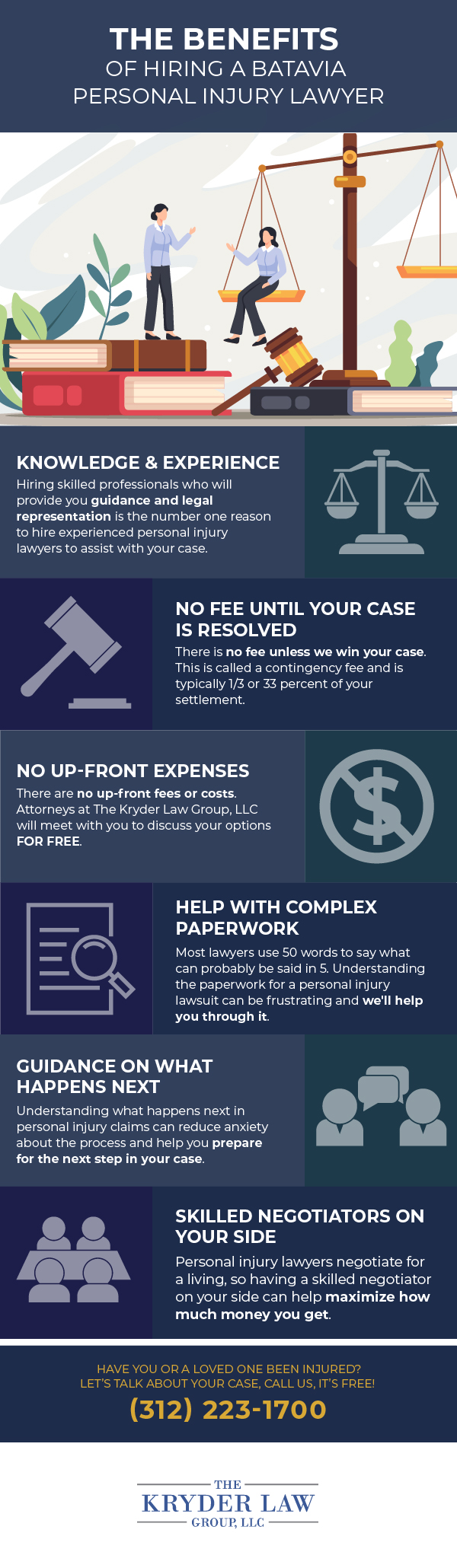 THE BENEFITS
OF HIRING A BATAVIA
PERSONAL INJURY LAWYER

KNOWLEDGE & EXPERIENCE
Hiring skilled professionals who will provide you guidance and legal representation is the number one reason to hire experienced personal injury lawyers to assist with your case.

NO FEE UNTIL YOUR CASE IS RESOLVED
There is no fee unless we win your case. This is called a contingency fee and is typically 1/3 or 33 percent of your settlement.

NO UP-FRONT EXPENSES
There are no up-front fees or costs. Attorneys at The Kryder Law Group, LLC will meet with you to discuss your options FOR FREE.

HELP WITH COMPLEX PAPERWORK
Most lawyers use 50 words to say what can probably be said in 5. Understanding the paperwork for a personal injury lawsuit can be frustrating and we'll help you through it.

GUIDANCE ON WHAT HAPPENS NEXT
Understanding what happens next in personal injury claims can reduce anxiety about the process and help you prepare for the next step in your case.

SKILLED NEGOTIATORS ON YOUR SIDE
Personal injury lawyers negotiate for a living, so having a skilled negotiator on your side can help maximize how much money you get.

HAVE YOU OR A LOVED ONE BEEN INJURED?
LET'S TALK ABOUT YOUR CASE, CALL US, IT'S FREE!
(312) 223-1700

THE
KRYDER LAW
GROUP, LLC