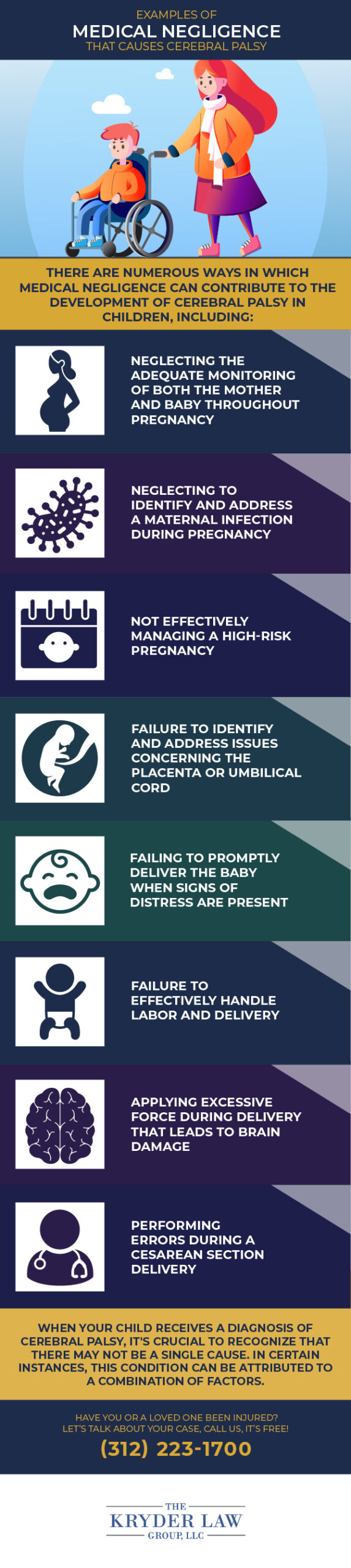 EXAMPLES OF
MEDICAL NEGLIGENCE
THAT CAUSES CEREBRAL PALSY

THERE ARE NUMEROUS WAYS IN WHICH MEDICAL NEGLIGENCE CAN CONTRIBUTE TO THE DEVELOPMENT OF CEREBRAL PALSY IN CHILDREN, INCLUDING:

NEGLECTING THE ADEQUATE MONITORING OF BOTH THE MOTHER AND BABY THROUGHOUT PREGNANCY

NEGLECTING TO IDENTIFY AND ADDRESS A MATERNAL INFECTION DURING PREGNANCY

NOT EFFECTIVELY MANAGING A HIGH-RISK PREGNANCY

FAILURE TO IDENTIFY AND ADDRESS ISSUES CONCERNING THE PLACENTA OR UMBILICAL CORD

FAILING TO PROMPTLY DELIVER THE BABY WHEN SIGNS OF DISTRESS ARE PRESENT

FAILURE TO EFFECTIVELY HANDLE LABOR AND DELIVERY

APPLYING EXCESSIVE FORCE DURING DELIVERY THAT LEADS TO BRAIN DAMAGE

PERFORMING ERRORS DURING A CESAREAN SECTION DELIVERY

WHEN YOUR CHILD RECEIVES A DIAGNOSIS OF CEREBRAL PALSY, IT'S CRUCIAL TO RECOGNIZE THAT THERE MAY NOT BE A SINGLE CAUSE. IN CERTAIN INSTANCES, THIS CONDITION CAN BE ATTRIBUTED TO A COMBINATION OF FACTORS.

HAVE YOU OR A LOVED ONE BEEN INJURED?
LET'S TALK ABOUT YOUR CASE, CALL US, IT'S FREE!
(312) 223-1700

THE
KRYDER LAW
GROUP, LLC