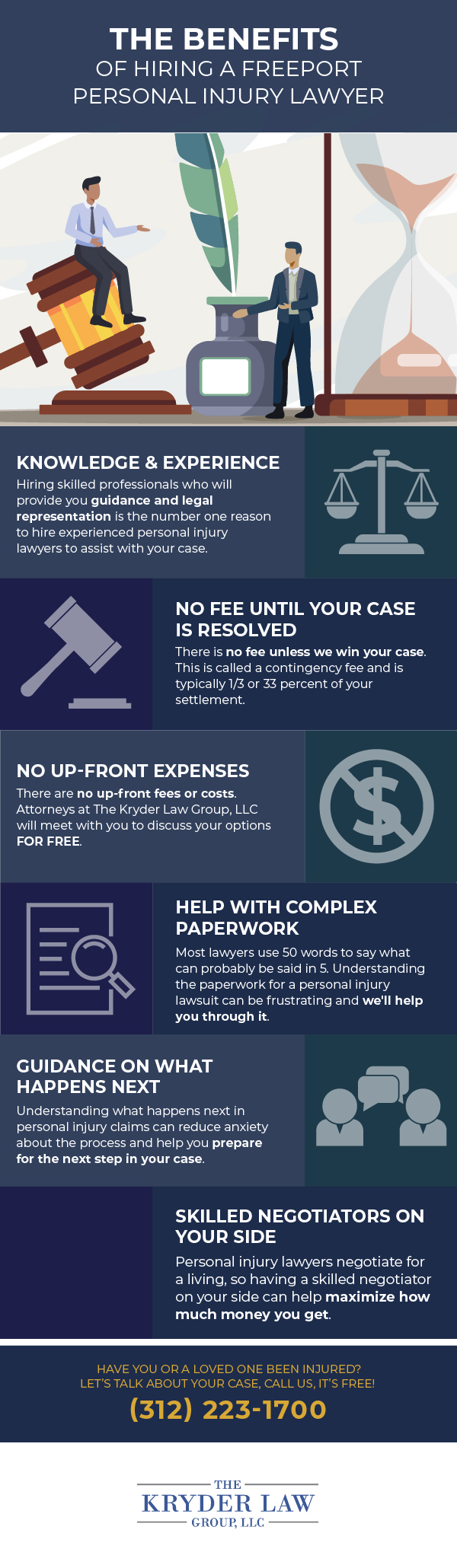 THE BENEFITS
OF HIRING A FREEPORT PERSONAL INJURY LAWYER

KNOWLEDGE & EXPERIENCE
Hiring skilled professionals who will provide you guidance and legal representation is the number one reason to hire experienced personal injury lawyers to assist with your case.

NO FEE UNTIL YOUR CASE IS RESOLVED
There is no fee unless we win your case. This is called a contingency fee and is typically 1/3 or 33 percent of your settlement.

NO UP-FRONT EXPENSES
There are no up-front fees or costs. Attorneys at The Kryder Law Group, LLC will meet with you to discuss your options FOR FREE.

HELP WITH COMPLEX PAPERWORK
Most lawyers use 50 words to say what can probably be said in 5. Understanding the paperwork for a personal injury lawsuit can be frustrating and we'll help you through it.

GUIDANCE ON WHAT HAPPENS NEXT
Understanding what happens next in personal injury claims can reduce anxiety about the process and help you prepare for the next step in your case.

SKILLED NEGOTIATORS ON YOUR SIDE
Personal injury lawyers negotiate for a living, so having a skilled negotiator on your side can help maximize how much money you get.

HAVE YOU OR A LOVED ONE BEEN INJURED?
LET'S TALK ABOUT YOUR CASE, CALL US, IT'S FREE!
(312) 223-1700

THE
KRYDER LAW
GROUP, LLC