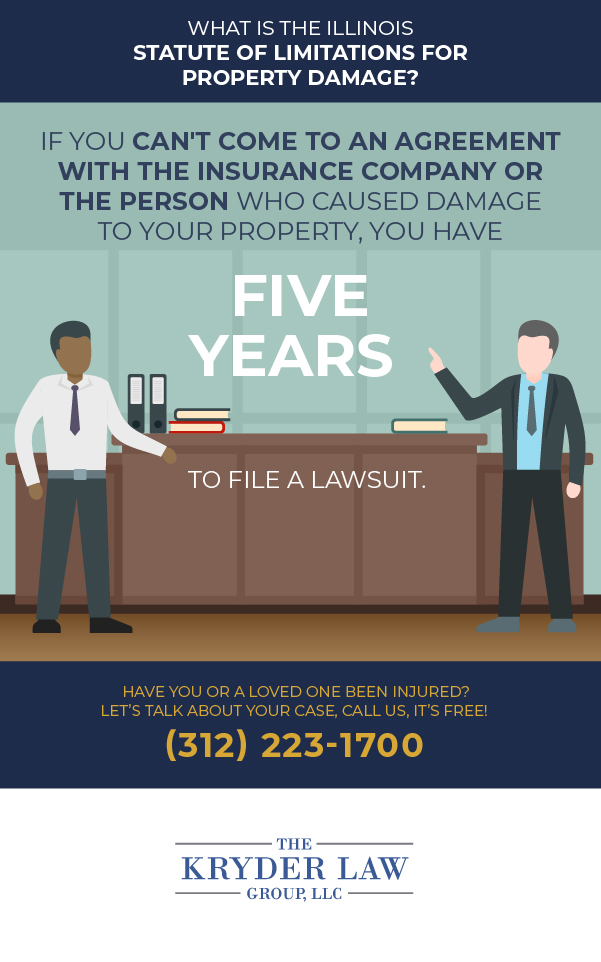 WHAT IS THE ILLINOIS
STATUTE OF LIMITATIONS FOR PROPERTY DAMAGE?

IF YOU CAN'T COME TO AN AGREEMENT WITH THE INSURANCE COMPANY OR THE PERSON WHO CAUSED DAMAGE TO YOUR PROPERTY, YOU HAVE

FIVE YEARS

TO FILE A LAWSUIT.

HAVE YOU OR A LOVED ONE BEEN INJURED?
LET'S TALK ABOUT YOUR CASE, CALL US, IT'S FREE!

(312) 223-1700

THE
KRYDER LAW
GROUP, LLC