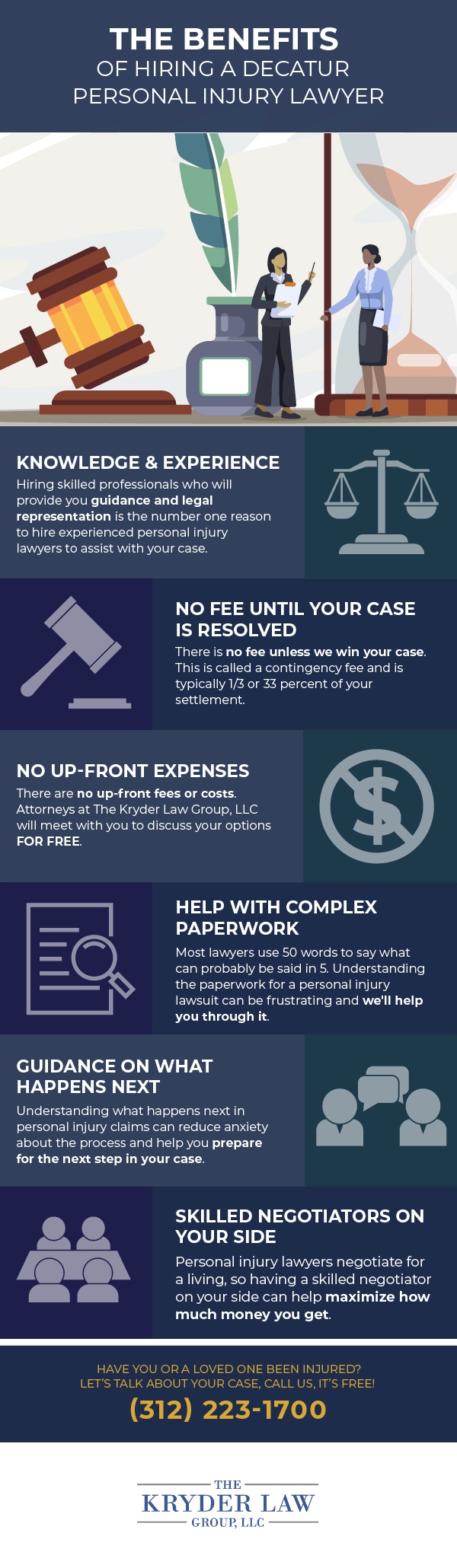 THE BENEFITS
OF HIRING A DECATUR
PERSONAL INJURY LAWYER

KNOWLEDGE & EXPERIENCE
Hiring skilled professionals who will provide you guidance and legal representation is the number one reason to hire experienced personal injury lawyers to assist with your case.

NO FEE UNTIL YOUR CASE IS RESOLVED
There is no fee unless we win your case. This is called a contingency fee and is typically 1/3 or 33 percent of your settlement.

NO UP-FRONT EXPENSES
There are no up-front fees or costs. Attorneys at The Kryder Law Group, LLC will meet with you to discuss your options FOR FREE.

HELP WITH COMPLEX PAPERWORK
Most lawyers use 50 words to say what can probably be said in 5. Understanding the paperwork for a personal injury lawsuit can be frustrating and we'll help you through it.

GUIDANCE ON WHAT HAPPENS NEXT
Understanding what happens next in personal injury claims can reduce anxiety about the process and help you prepare for the next step in your case.

SKILLED NEGOTIATORS ON YOUR SIDE
Personal injury lawyers negotiate for a living, so having a skilled negotiator on your side can help maximize how much money you get.

HAVE YOU OR A LOVED ONE BEEN INJURED?
LET'S TALK ABOUT YOUR CASE, CALL US, IT'S FREE!
(312) 223-1700

THE
KRYDER LAW
GROUP, LLC