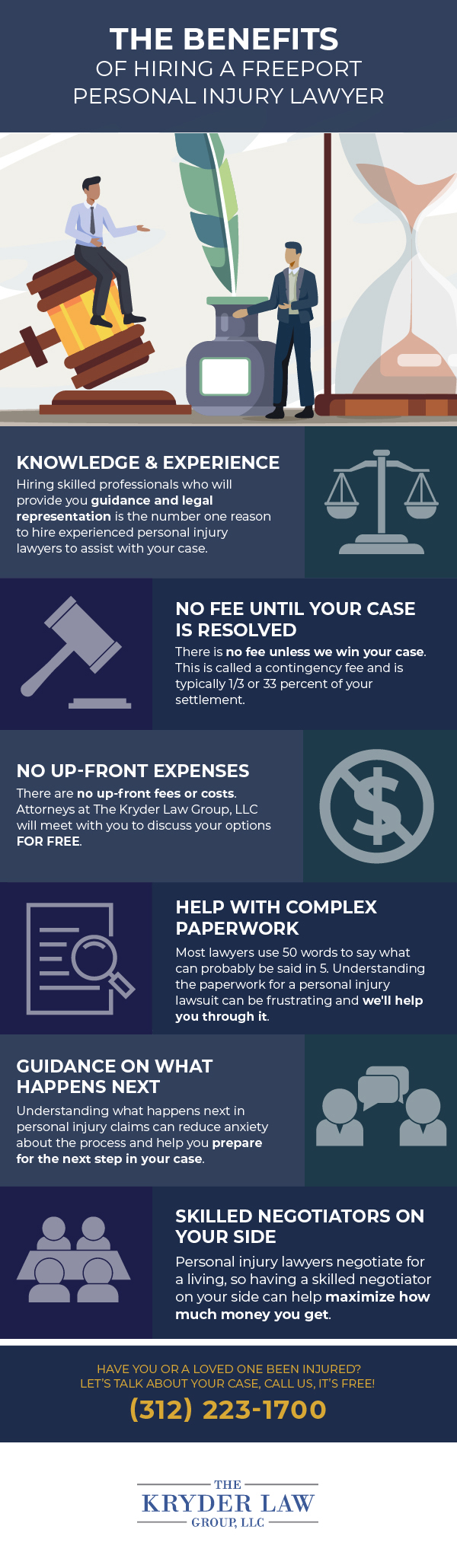 THE BENEFITS
OF HIRING A FREEPORT PERSONAL INJURY LAWYER

KNOWLEDGE & EXPERIENCE
Hiring skilled professionals who will provide you guidance and legal representation is the number one reason to hire experienced personal injury lawyers to assist with your case.

NO FEE UNTIL YOUR CASE IS RESOLVED
There is no fee unless we win your case. This is called a contingency fee and is typically 1/3 or 33 percent of your settlement.

NO UP-FRONT EXPENSES
There are no up-front fees or costs. Attorneys at The Kryder Law Group, LLC will meet with you to discuss your options FOR FREE.

HELP WITH COMPLEX PAPERWORK
Most lawyers use 50 words to say what can probably be said in 5. Understanding the paperwork for a personal injury lawsuit can be frustrating and we'll help you through it.

GUIDANCE ON WHAT HAPPENS NEXT
Understanding what happens next in personal injury claims can reduce anxiety about the process and help you prepare for the next step in your case.

SKILLED NEGOTIATORS ON YOUR SIDE
Personal injury lawyers negotiate for a living, so having a skilled negotiator on your side can help maximize how much money you get.

HAVE YOU OR A LOVED ONE BEEN INJURED?
LET'S TALK ABOUT YOUR CASE, CALL US, IT'S FREE!
(312) 223-1700

THE
KRYDER LAW
GROUP, LLC