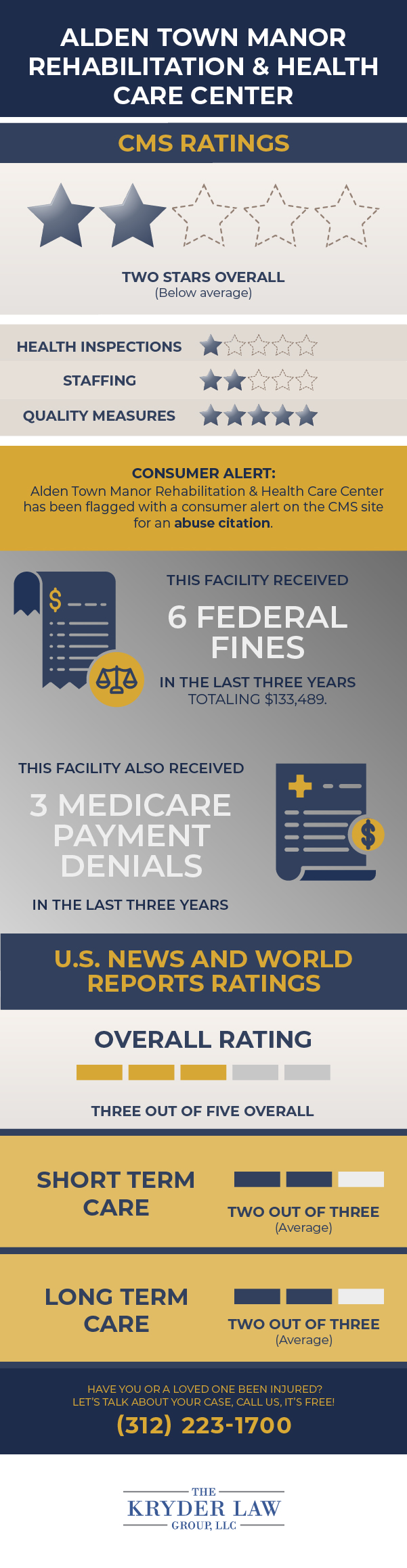 ALDEN TOWN MANOR REHABILITATION & HEALTH CARE CENTER

CMS RATINGS

TWO STARS OVERALL
(Below average)

HEALTH INSPECTIONS

STAFFING

QUALITY MEASURES

CONSUMER ALERT:
Alden Town Manor Rehabilitation & Health Care Center has been flagged with a consumer alert on the CMS site for an abuse citation.

THIS FACILITY RECEIVED

6 FEDERAL FINES

IN THE LAST THREE YEARS TOTALING $133,489.

THIS FACILITY ALSO RECEIVED

3 MEDICARE PAYMENT DENIALS

IN THE LAST THREE YEARS

U.S. NEWS AND WORLD REPORTS RATINGS

OVERALL RATING

THREE OUT OF FIVE OVERALL

SHORT TERM CARE

TWO OUT OF THREE
(Average)

LONG TERM CARE

TWO OUT OF THREE
(Average)

HAVE YOU OR A LOVED ONE BEEN INJURED?
LET'S TALK ABOUT YOUR CASE, CALL US, IT'S FREE!
(312) 223-1700

THE
KRYDER LAW
GROUP, LLC