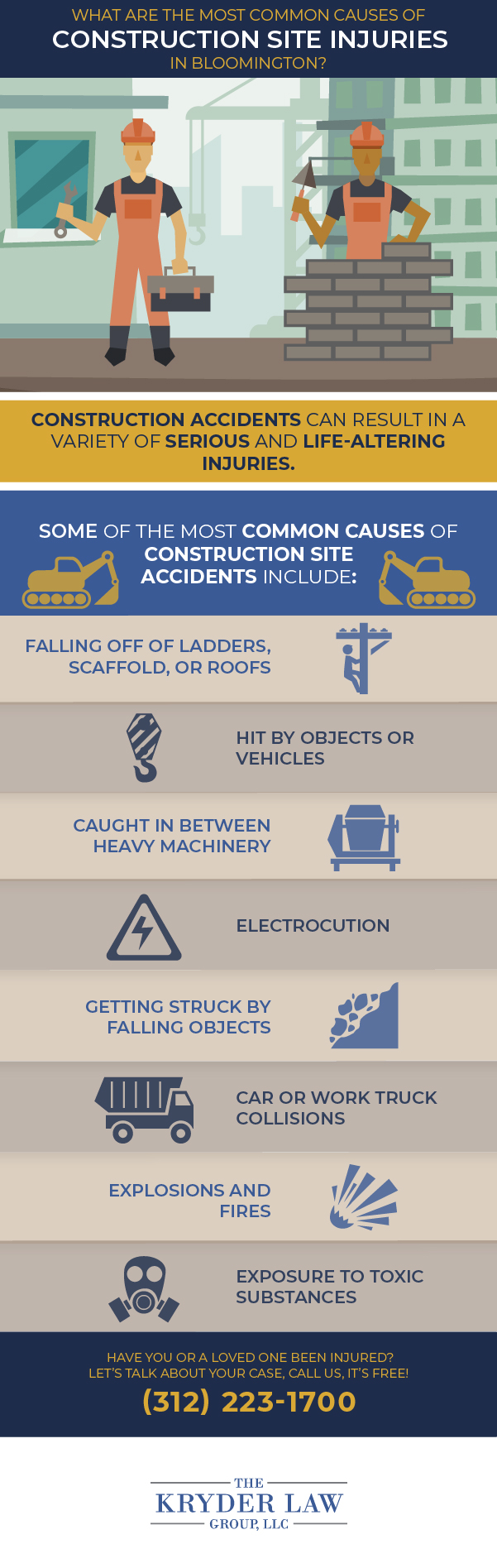 WHAT ARE THE MOST COMMON CAUSES OF
CONSTRUCTION SITE INJURIES
IN BLOOMINGTON?

CONSTRUCTION ACCIDENTS CAN RESULT IN A VARIETY OF SERIOUS AND LIFE-ALTERING INJURIES.

SOME OF THE MOST COMMON CAUSES OF CONSTRUCTION SITE ACCIDENTS INCLUDE:

FALLING OFF OF LADDERS, SCAFFOLD, OR ROOFS

HIT BY OBJECTS OR VEHICLES

CAUGHT IN BETWEEN HEAVY MACHINERY

ELECTROCUTION

GETTING STRUCK BY FALLING OBJECTS

CAR OR WORK TRUCK COLLISIONS

EXPLOSIONS AND FIRES

EXPOSURE TO TOXIC SUBSTANCES

HAVE YOU OR A LOVED ONE BEEN INJURED?
LET'S TALK ABOUT YOUR CASE, CALL US, IT'S FREE!
(312) 223-1700

THE
KRYDER LAW
GROUP, LLC