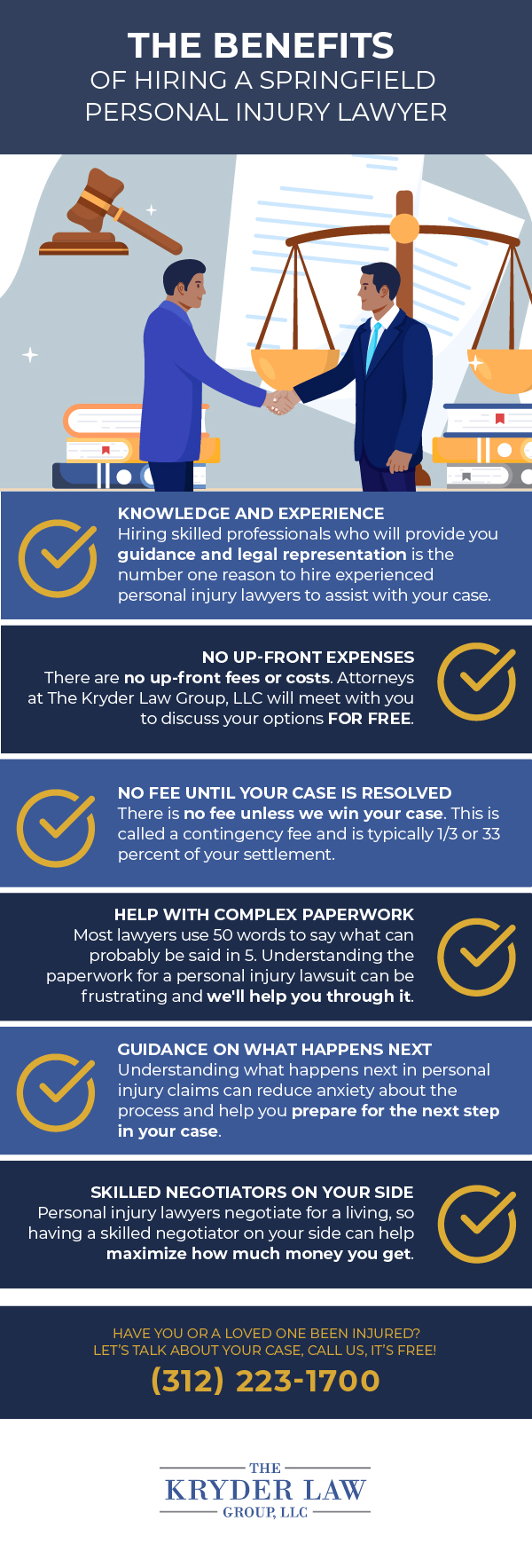 THE BENEFITS
OF HIRING A SPRINGFIELD PERSONAL INJURY LAWYER

KNOWLEDGE AND EXPERIENCE
Hiring skilled professionals who will provide you guidance and legal representation is the number one reason to hire experienced personal injury lawyers to assist with your case.

NO UP-FRONT EXPENSES
There are no up-front fees or costs. Attorneys at The Kryder Law Group, LLC will meet with you to discuss your options FOR FREE.

NO FEE UNTIL YOUR CASE IS RESOLVED
There is no fee unless we win your case. This is called a contingency fee and is typically 1/3 or 33 percent of your settlement.

HELP WITH COMPLEX PAPERWORK
Most lawyers use 50 words to say what can probably be said in 5. Understanding the paperwork for a personal injury lawsuit can be frustrating and we'll help you through it.

GUIDANCE ON WHAT HAPPENS NEXT
Understanding what happens next in personal injury claims can reduce anxiety about the process and help you prepare for the next step in your case.

SKILLED NEGOTIATORS ON YOUR SIDE
Personal injury lawyers negotiate for a living, so having a skilled negotiator on your side can help maximize how much money you get.

HAVE YOU OR A LOVED ONE BEEN INJURED?
LET'S TALK ABOUT YOUR CASE, CALL US, IT'S FREE!
(312) 223-1700

THE
KRYDER LAW
GROUP, LLC