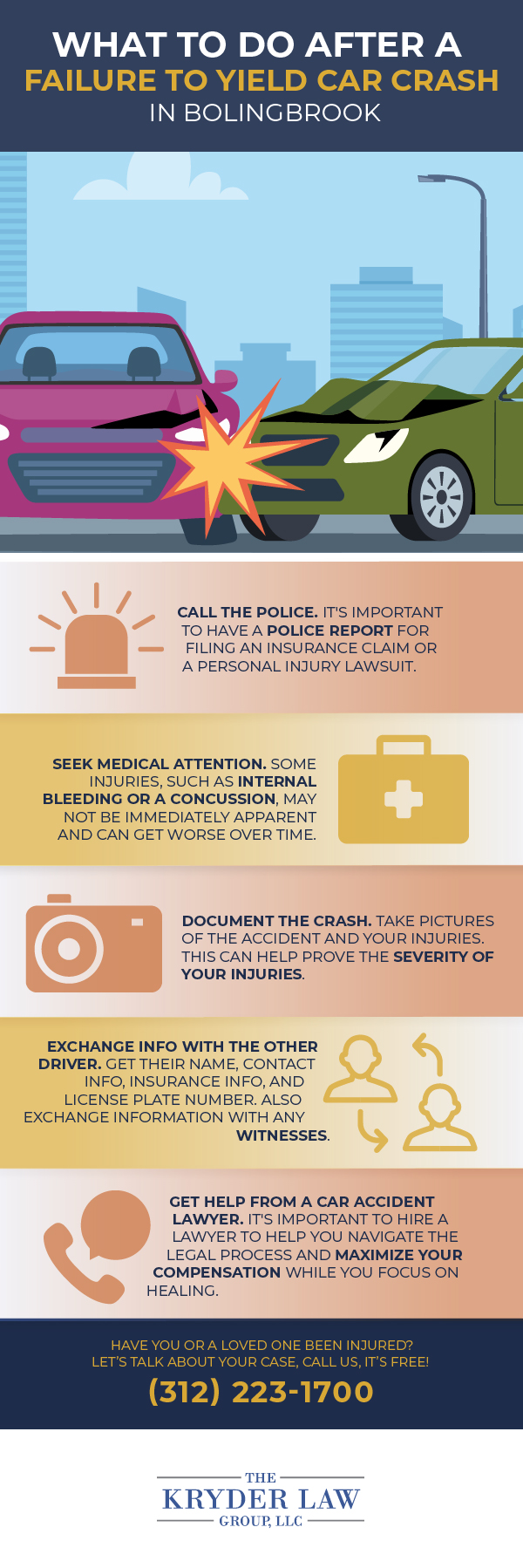 WHAT TO DO AFTER A FAILURE TO YIELD CAR CRASH IN BOLINGBROOK

CALL THE POLICE. IT'S IMPORTANT TO HAVE A POLICE REPORT FOR FILING AN INSURANCE CLAIM OR A PERSONAL INJURY LAWSUIT.

SEEK MEDICAL ATTENTION. SOME INJURIES, SUCH AS INTERNAL BLEEDING OR A CONCUSSION, MAY NOT BE IMMEDIATELY APPARENT AND CAN GET WORSE OVER TIME.

DOCUMENT THE CRASH. TAKE PICTURES OF THE ACCIDENT AND YOUR INJURIES. THIS CAN HELP PROVE THE SEVERITY OF YOUR INJURIES.

EXCHANGE INFO WITH THE OTHER DRIVER. GET THEIR NAME, CONTACT INFO, INSURANCE INFO, AND LICENSE PLATE NUMBER. ALSO EXCHANGE INFORMATION WITH ANY WITNESSES.

GET HELP FROM A CAR ACCIDENT LAWYER. IT'S IMPORTANT TO HIRE A LAWYER TO HELP YOU NAVIGATE THE LEGAL PROCESS AND MAXIMIZE YOUR COMPENSATION WHILE YOU FOCUS ON HEALING.

HAVE YOU OR A LOVED ONE BEEN INJURED? LET'S TALK ABOUT YOUR CASE, CALL US, IT'S FREE!

(312) 223-1700

THE KRYDER LAW GROUP, LLC