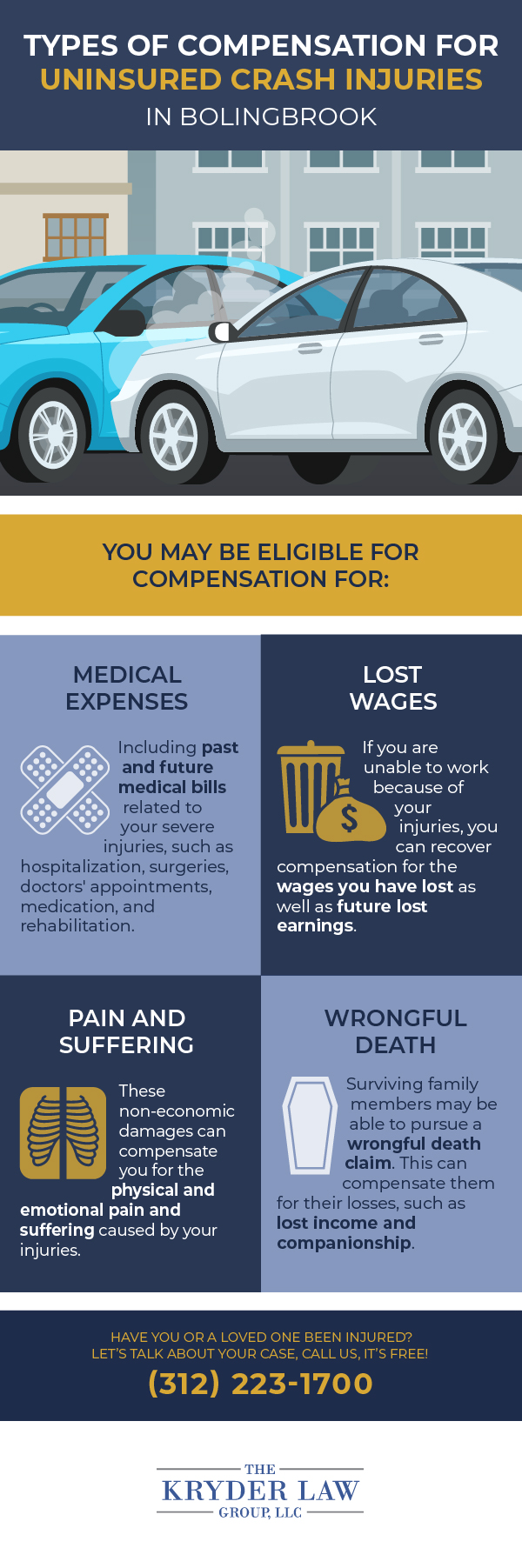 TYPES OF COMPENSATION FOR UNINSURED CRASH INJURIES IN BOLINGBROOK

YOU MAY BE ELIGIBLE FOR COMPENSATION FOR:

MEDICAL EXPENSES

Including past and future medical bills related to your severe injuries, such as hospitalization, surgeries, doctors' appointments, medication, and rehabilitation.

LOST WAGES

If you are unable to work because of your injuries, you can recover compensation for the wages you have lost as well as future lost earnings.

PAIN AND SUFFERING

These non-economic damages can compensate you for the physical and emotional pain and suffering caused by your injuries.

WRONGFUL DEATH

Surviving family members may be able to pursue a wrongful death claim. This can compensate them for their losses, such as lost income and companionship.

HAVE YOU OR A LOVED ONE BEEN INJURED?
LET'S TALK ABOUT YOUR CASE, CALL US, IT'S FREE!

(312) 223-1700

THE KRYDER LAW GROUP, LLC