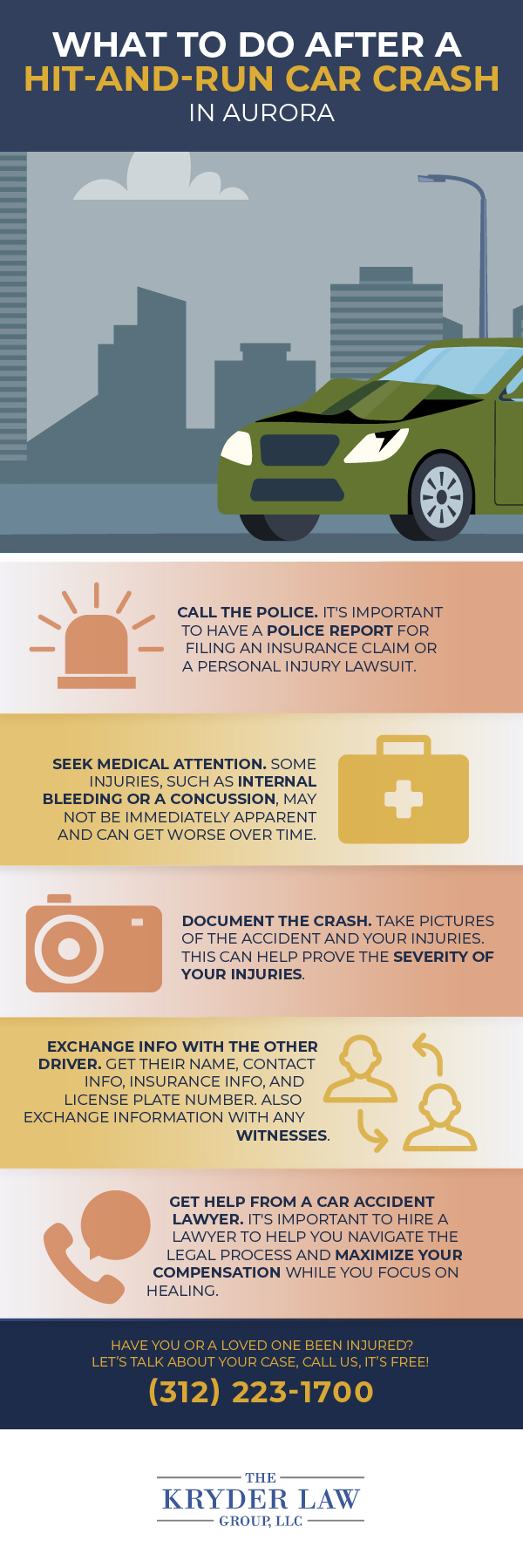 WHAT TO DO AFTER A
HIT-AND-RUN CAR CRASH
IN AURORA

CALL THE POLICE. IT'S IMPORTANT TO HAVE A POLICE REPORT FOR FILING AN INSURANCE CLAIM OR A PERSONAL INJURY LAWSUIT.

SEEK MEDICAL ATTENTION. SOME INJURIES, SUCH AS INTERNAL BLEEDING OR A CONCUSSION, MAY NOT BE IMMEDIATELY APPARENT AND CAN GET WORSE OVER TIME.

DOCUMENT THE CRASH. TAKE PICTURES OF THE ACCIDENT AND YOUR INJURIES. THIS CAN HELP PROVE THE SEVERITY OF YOUR INJURIES.

EXCHANGE INFO WITH THE OTHER DRIVER. GET THEIR NAME, CONTACT INFO, INSURANCE INFO, AND LICENSE PLATE NUMBER. ALSO EXCHANGE INFORMATION WITH ANY WITNESSES.

GET HELP FROM A CAR ACCIDENT LAWYER. IT'S IMPORTANT TO HIRE A LAWYER TO HELP YOU NAVIGATE THE LEGAL PROCESS AND MAXIMIZE YOUR COMPENSATION WHILE YOU FOCUS ON HEALING.

HAVE YOU OR A LOVED ONE BEEN INJURED?
LET'S TALK ABOUT YOUR CASE, CALL US, IT'S FREE!
(312) 223-1700

THE
KRYDER LAW
GROUP, LLC