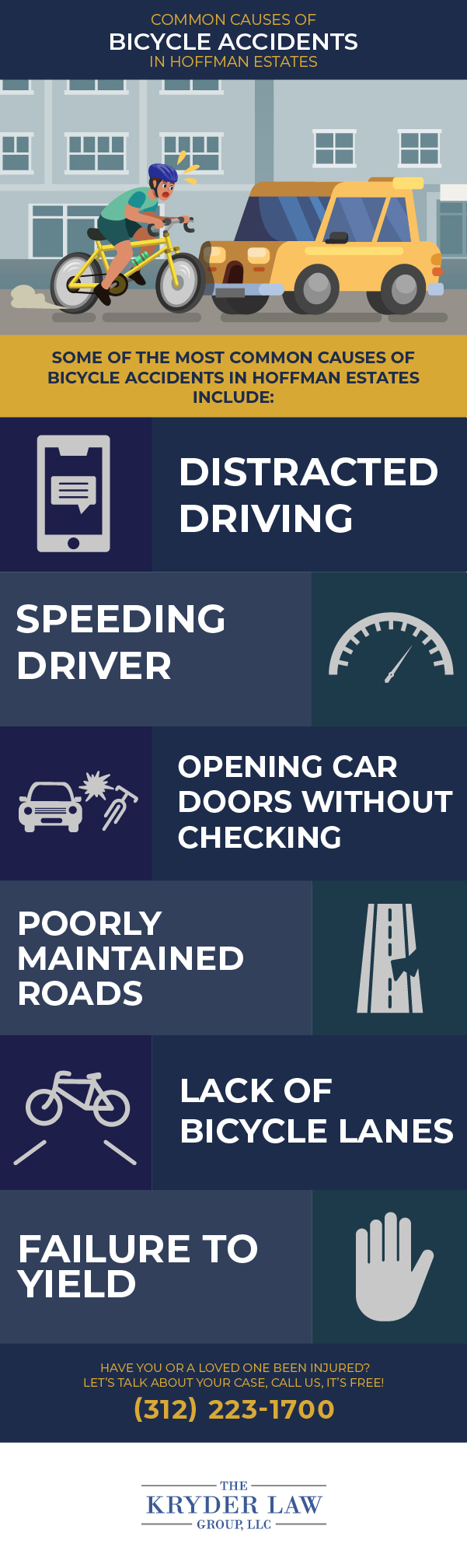 COMMON CAUSES OF
BICYCLE ACCIDENTS
IN HOFFMAN ESTATES

SOME OF THE MOST COMMON CAUSES OF BICYCLE ACCIDENTS IN HOFFMAN ESTATES INCLUDE:

DISTRACTED DRIVING

SPEEDING DRIVER

OPENING CAR DOORS WITHOUT CHECKING

POORLY MAINTAINED ROADS

LACK OF BICYCLE LANES

FAILURE TO YIELD

HAVE YOU OR A LOVED ONE BEEN INJURED?
LET'S TALK ABOUT YOUR CASE, CALL US, IT'S FREE!
(312) 223-1700

THE
KRYDER LAW
GROUP, LLC