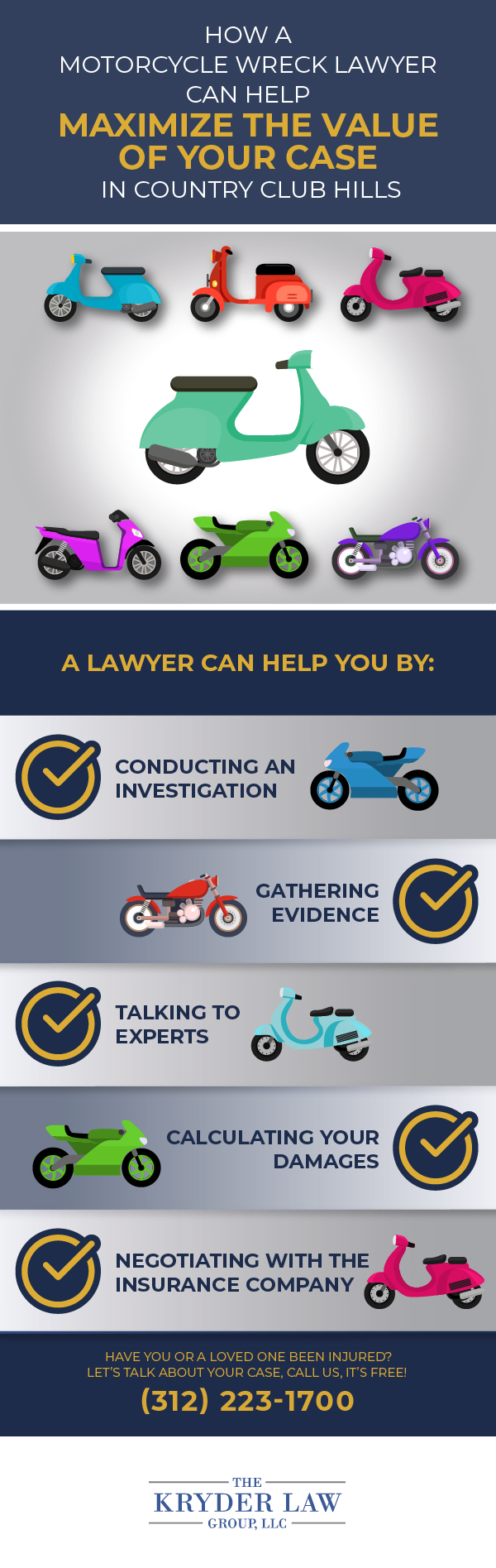 HOW A MOTORCYCLE WRECK LAWYER CAN HELP
MAXIMIZE THE VALUE OF YOUR CASE
IN COUNTRY CLUB HILLS

A LAWYER CAN HELP YOU BY:

CONDUCTING AN INVESTIGATION

GATHERING EVIDENCE

TALKING TO EXPERTS

CALCULATING YOUR DAMAGES

NEGOTIATING WITH THE INSURANCE COMPANY

HAVE YOU OR A LOVED ONE BEEN INJURED?
LET'S TALK ABOUT YOUR CASE, CALL US, IT'S FREE!
(312) 223-1700

THE
KRYDER LAW
GROUP, LLC