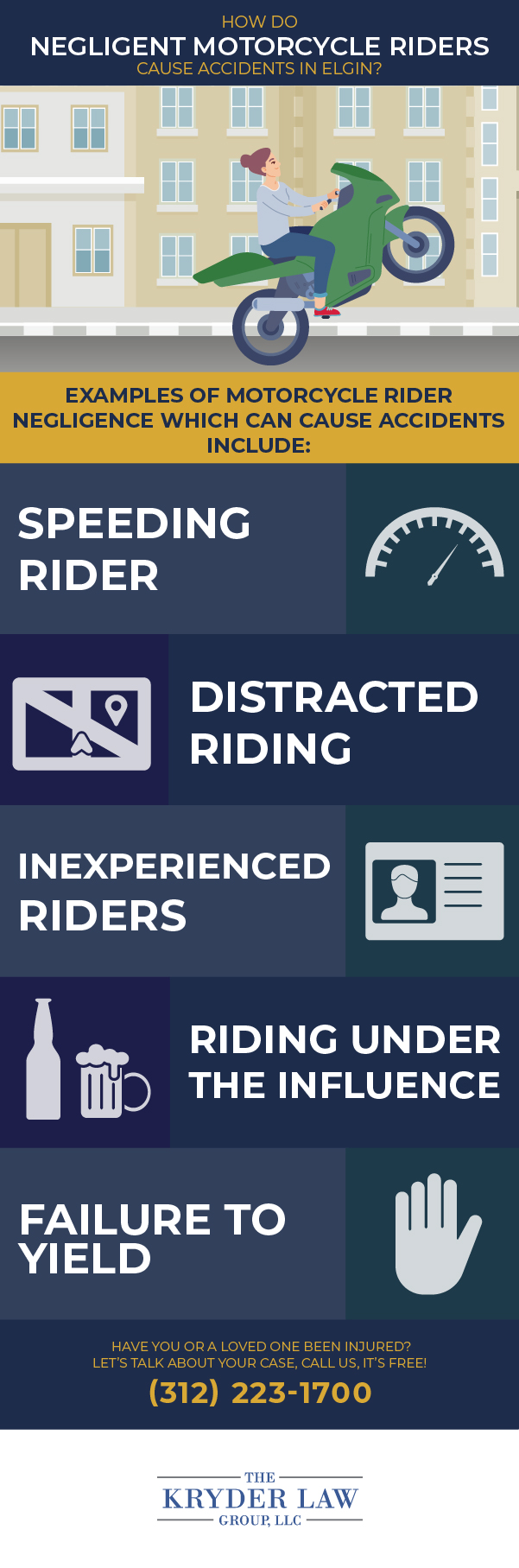 HOW DO
NEGLIGENT MOTORCYCLE RIDERS
CAUSE ACCIDENTS IN ELGIN?

EXAMPLES OF MOTORCYCLE RIDER NEGLIGENCE WHICH CAN CAUSE ACCIDENTS INCLUDE:

SPEEDING RIDER

DISTRACTED RIDING

INEXPERIENCED RIDERS

RIDING UNDER THE INFLUENCE

FAILURE TO YIELD

HAVE YOU OR A LOVED ONE BEEN INJURED?
LET'S TALK ABOUT YOUR CASE, CALL US, IT'S FREE!
(312) 223-1700

THE
KRYDER LAW
GROUP, LLC