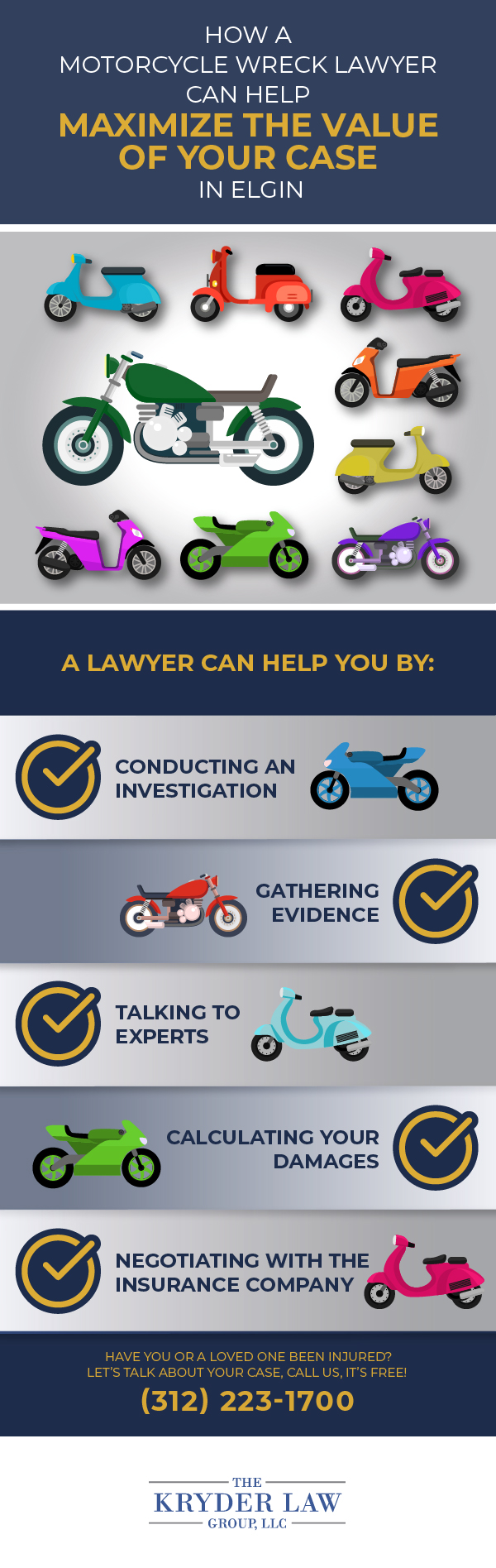 HOW A MOTORCYCLE WRECK LAWYER CAN HELP
MAXIMIZE THE VALUE OF YOUR CASE
IN ELGIN

A LAWYER CAN HELP YOU BY:

CONDUCTING AN INVESTIGATION

GATHERING EVIDENCE

TALKING TO EXPERTS

CALCULATING YOUR DAMAGES

NEGOTIATING WITH THE INSURANCE COMPANY

HAVE YOU OR A LOVED ONE BEEN INJURED?
LET'S TALK ABOUT YOUR CASE, CALL US, IT'S FREE!
(312) 223-1700

THE
KRYDER LAW
GROUP, LLC