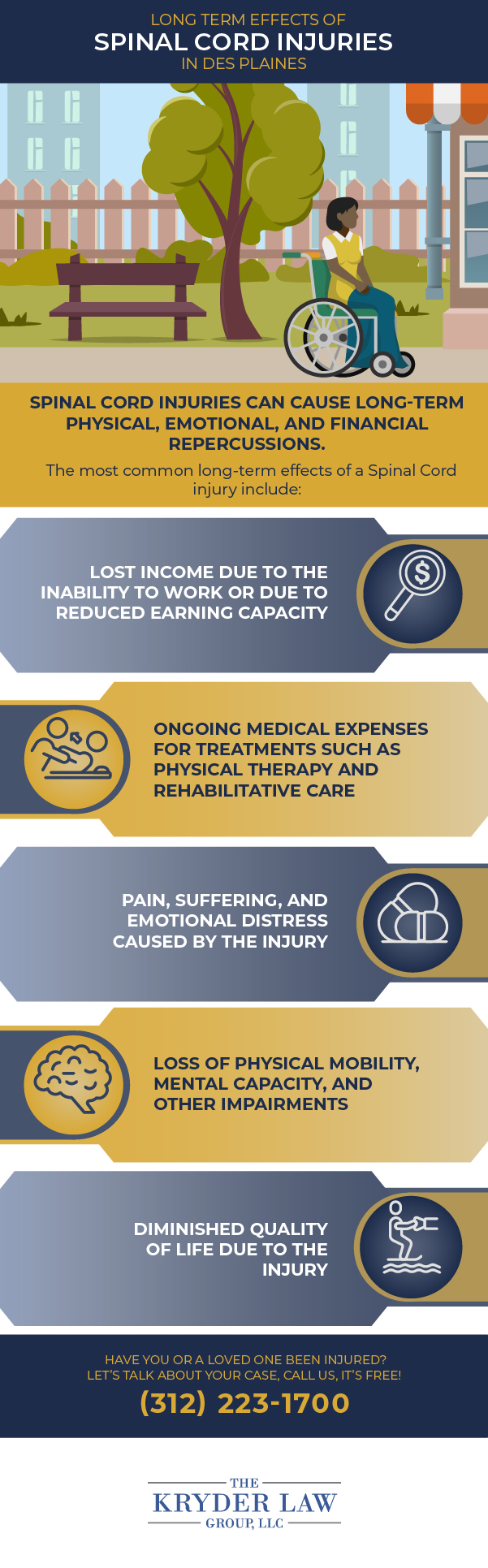 LONG TERM EFFECTS OF
SPINAL CORD INJURIES
IN DES PLAINES

SPINAL CORD INJURIES CAN CAUSE LONG-TERM PHYSICAL, EMOTIONAL, AND FINANCIAL REPERCUSSIONS.

The most common long-term effects of a Spinal Cord injury include:

LOST INCOME DUE TO THE INABILITY TO WORK OR DUE TO REDUCED EARNING CAPACITY

ONGOING MEDICAL EXPENSES FOR TREATMENTS SUCH AS PHYSICAL THERAPY AND REHABILITATIVE CARE

PAIN, SUFFERING, AND EMOTIONAL DISTRESS CAUSED BY THE INJURY

LOSS OF PHYSICAL MOBILITY, MENTAL CAPACITY, AND OTHER IMPAIRMENTS

DIMINISHED QUALITY OF LIFE DUE TO THE INJURY

HAVE YOU OR A LOVED ONE BEEN INJURED?
LET'S TALK ABOUT YOUR CASE, CALL US, IT'S FREE!
(312) 223-1700

THE
KRYDER LAW
GROUP, LLC