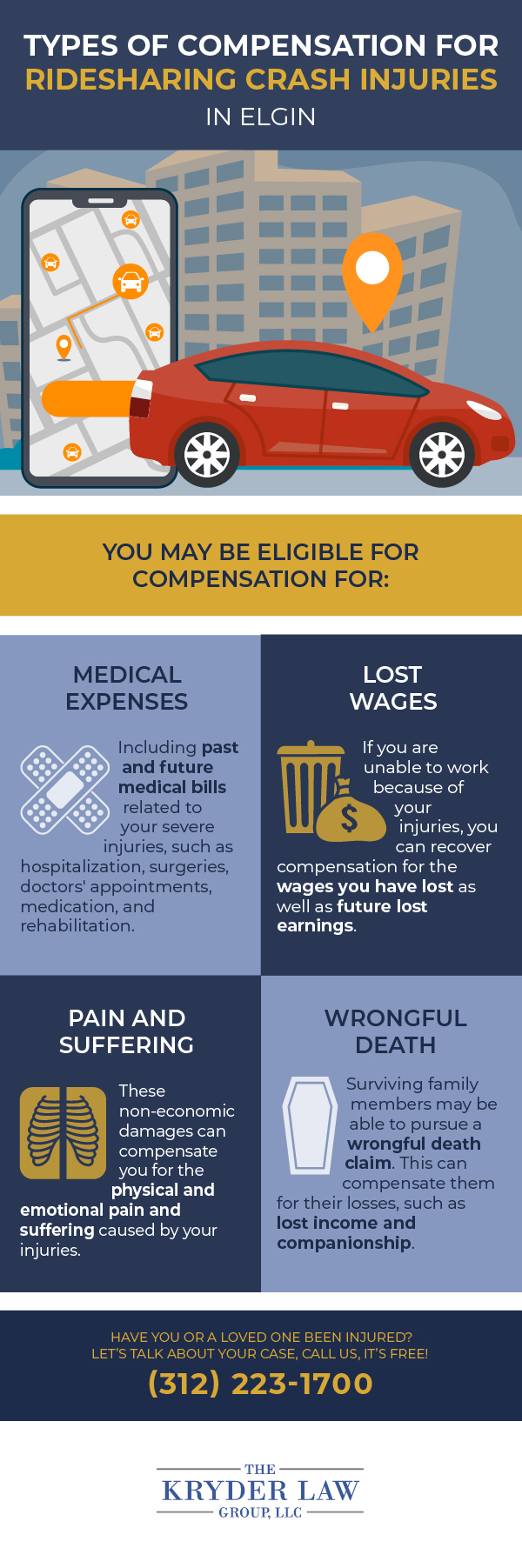 TYPES OF COMPENSATION FOR RIDESHARING CRASH INJURIES IN ELGIN

YOU MAY BE ELIGIBLE FOR COMPENSATION FOR:

MEDICAL EXPENSES

Including past and future medical bills related to your severe injuries, such as hospitalization, surgeries, doctors' appointments, medication, and rehabilitation.

LOST WAGES

If you are unable to work because of your injuries, you can recover compensation for the wages you have lost as well as future lost earnings.

PAIN AND SUFFERING

These non-economic damages can compensate you for the physical and emotional pain and suffering caused by your injuries.

WRONGFUL DEATH

Surviving family members may be able to pursue a wrongful death claim. This can compensate them for their losses, such as lost income and companionship.

HAVE YOU OR A LOVED ONE BEEN INJURED? LET'S TALK ABOUT YOUR CASE, CALL US, IT'S FREE!

(312) 223-1700

THE KRYDER LAW GROUP, LLC