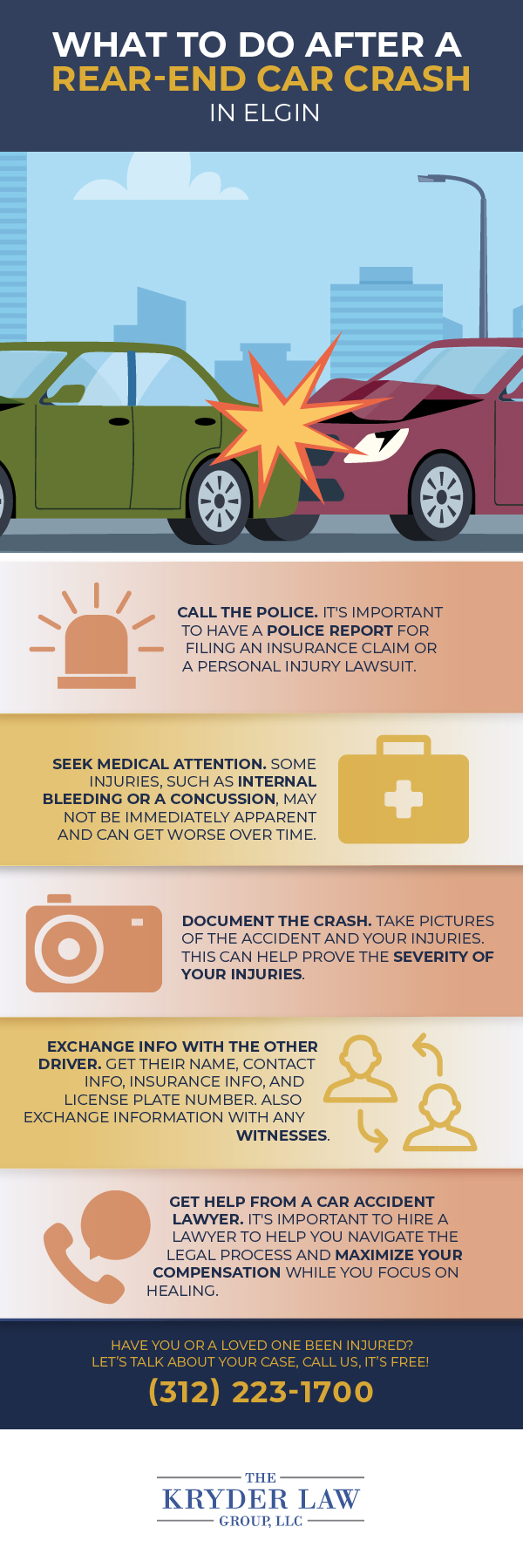 WHAT TO DO AFTER A
REAR-END CAR CRASH
IN ELGIN

CALL THE POLICE. IT'S IMPORTANT TO HAVE A POLICE REPORT FOR FILING AN INSURANCE CLAIM OR A PERSONAL INJURY LAWSUIT.

SEEK MEDICAL ATTENTION. SOME INJURIES, SUCH AS INTERNAL BLEEDING OR A CONCUSSION, MAY NOT BE IMMEDIATELY APPARENT AND CAN GET WORSE OVER TIME.

DOCUMENT THE CRASH. TAKE PICTURES OF THE ACCIDENT AND YOUR INJURIES. THIS CAN HELP PROVE THE SEVERITY OF YOUR INJURIES.

EXCHANGE INFO WITH THE OTHER DRIVER. GET THEIR NAME, CONTACT INFO, INSURANCE INFO, AND LICENSE PLATE NUMBER. ALSO EXCHANGE INFORMATION WITH ANY WITNESSES.

GET HELP FROM A CAR ACCIDENT LAWYER. IT'S IMPORTANT TO HIRE A LAWYER TO HELP YOU NAVIGATE THE LEGAL PROCESS AND MAXIMIZE YOUR COMPENSATION WHILE YOU FOCUS ON HEALING.

HAVE YOU OR A LOVED ONE BEEN INJURED?
LET'S TALK ABOUT YOUR CASE, CALL US, IT'S FREE!
(312) 223-1700

THE
KRYDER LAW
GROUP, LLC