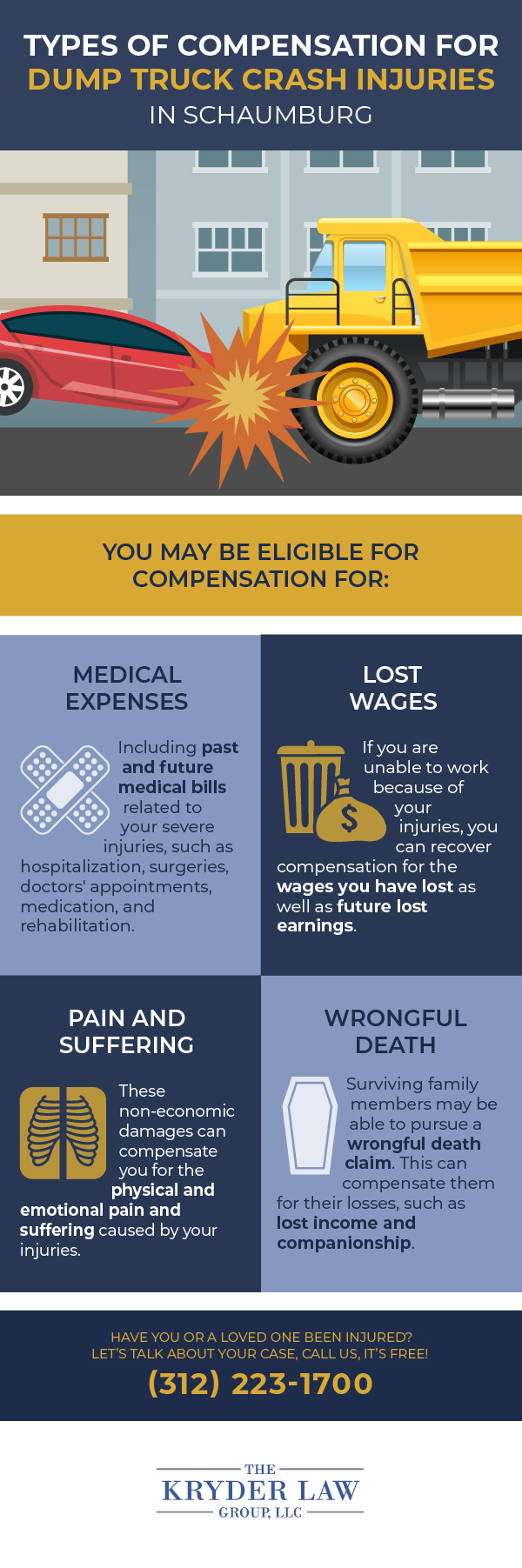 TYPES OF COMPENSATION FOR DUMP TRUCK CRASH INJURIES IN SCHAUMBURG

YOU MAY BE ELIGIBLE FOR COMPENSATION FOR:

MEDICAL EXPENSES

Including past and future medical bills related to your severe injuries, such as hospitalization, surgeries, doctors' appointments, medication, and rehabilitation.

LOST WAGES

If you are unable to work because of your injuries, you can recover compensation for the wages you have lost as well as future lost earnings.

PAIN AND SUFFERING

These non-economic damages can compensate you for the physical and emotional pain and suffering caused by your injuries.

WRONGFUL DEATH

Surviving family members may be able to pursue a wrongful death claim. This can compensate them for their losses, such as lost income and companionship.

HAVE YOU OR A LOVED ONE BEEN INJURED?
LET'S TALK ABOUT YOUR CASE, CALL US, IT'S FREE!
(312) 223-1700

THE KRYDER LAW GROUP, LLC