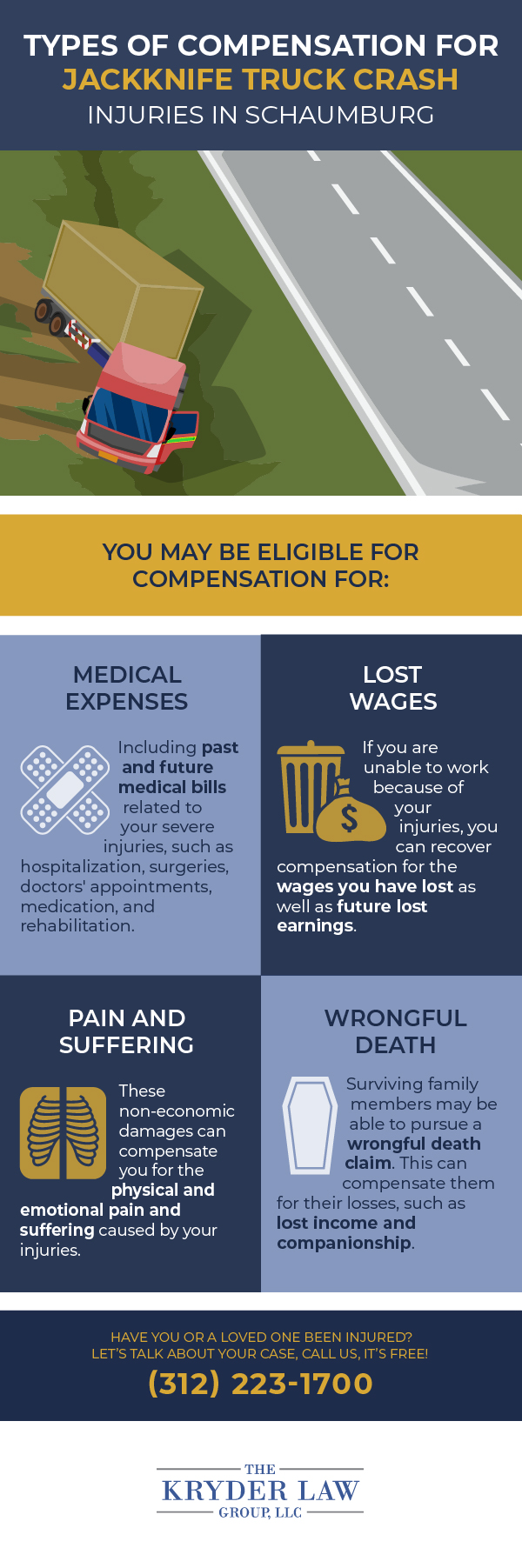 TYPES OF COMPENSATION FOR JACKKNIFE TRUCK CRASH INJURIES IN SCHAUMBURG

YOU MAY BE ELIGIBLE FOR COMPENSATION FOR:

MEDICAL EXPENSES

Including past and future medical bills related to your severe injuries, such as hospitalization, surgeries, doctors' appointments, medication, and rehabilitation.

LOST WAGES

If you are unable to work because of your injuries, you can recover compensation for the wages you have lost as well as future lost earnings.

PAIN AND SUFFERING

These non-economic damages can compensate you for the physical and emotional pain and suffering caused by your injuries.

WRONGFUL DEATH

Surviving family members may be able to pursue a wrongful death claim. This can compensate them for their losses, such as lost income and companionship.

HAVE YOU OR A LOVED ONE BEEN INJURED?
LET'S TALK ABOUT YOUR CASE, CALL US, IT'S FREE!
(312) 223-1700

THE
KRYDER LAW
GROUP, LLC