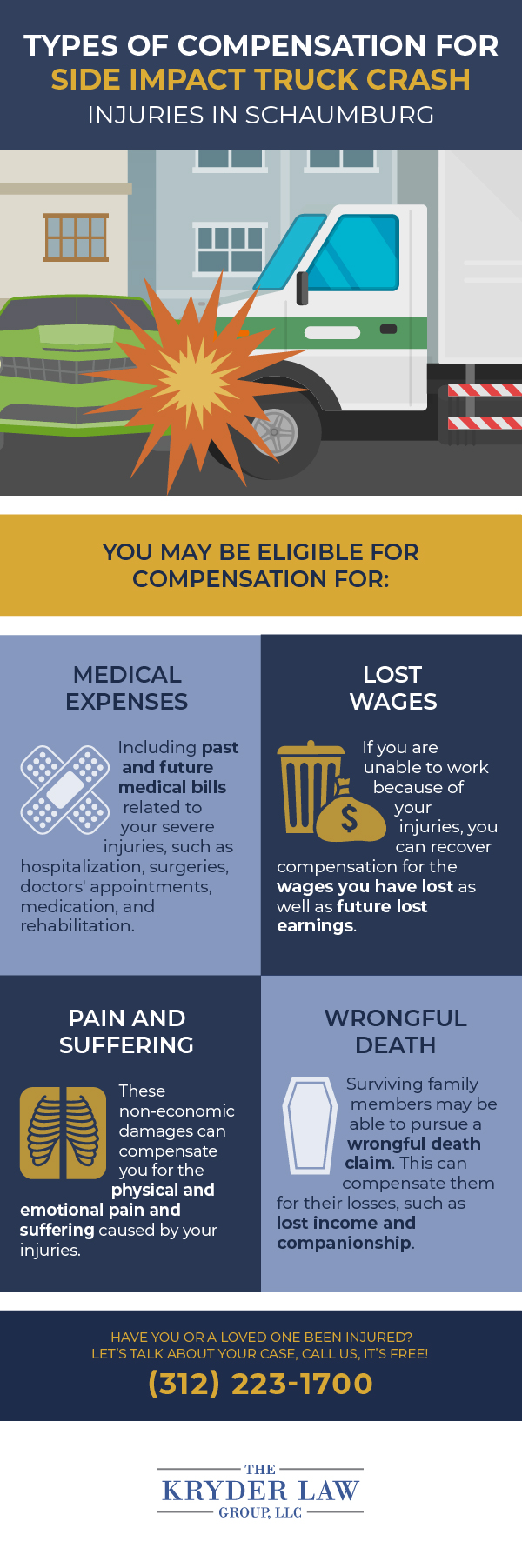 TYPES OF COMPENSATION FOR SIDE IMPACT TRUCK CRASH INJURIES IN SCHAUMBURG

YOU MAY BE ELIGIBLE FOR COMPENSATION FOR:

MEDICAL EXPENSES

Including past and future medical bills related to your severe injuries, such as hospitalization, surgeries, doctors' appointments, medication, and rehabilitation.

LOST WAGES

If you are unable to work because of your injuries, you can recover compensation for the wages you have lost as well as future lost earnings.

PAIN AND SUFFERING

These non-economic damages can compensate you for the physical and emotional pain and suffering caused by your injuries.

WRONGFUL DEATH

Surviving family members may be able to pursue a wrongful death claim. This can compensate them for their losses, such as lost income and companionship.

HAVE YOU OR A LOVED ONE BEEN INJURED?
LET'S TALK ABOUT YOUR CASE, CALL US, IT'S FREE!
(312) 223-1700

THE
KRYDER LAW
GROUP, LLC