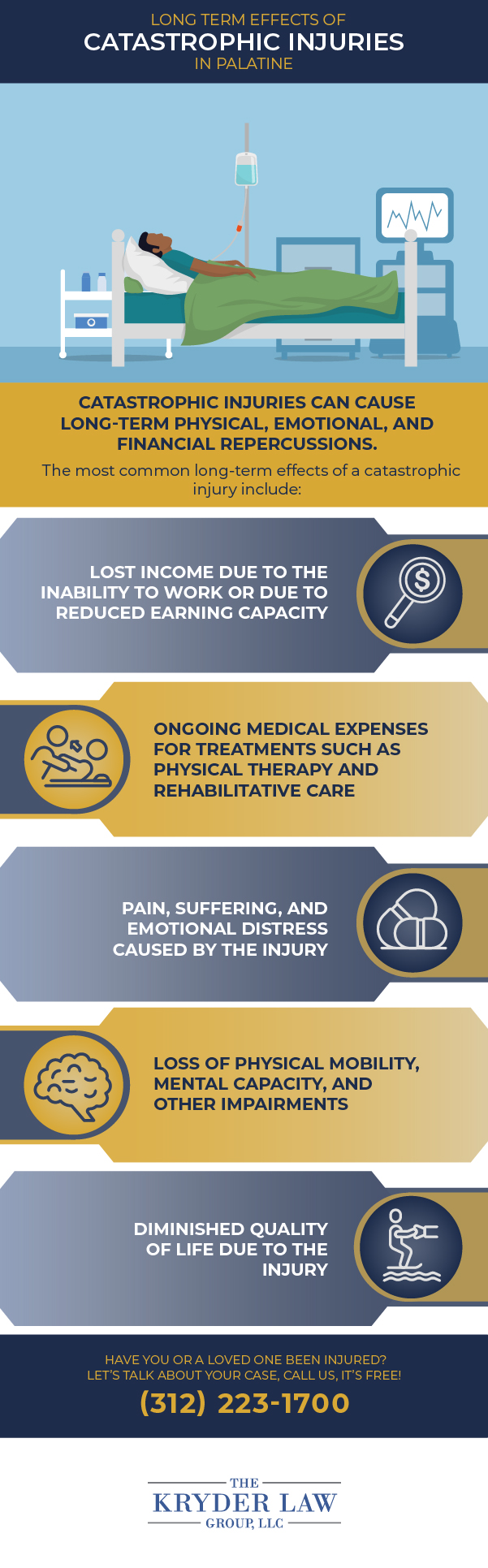 LONG TERM EFFECTS OF
CATASTROPHIC INJURIES
IN PALATINE

CATASTROPHIC INJURIES CAN CAUSE LONG-TERM PHYSICAL, EMOTIONAL, AND FINANCIAL REPERCUSSIONS.

The most common long-term effects of a catastrophic injury include:

LOST INCOME DUE TO THE INABILITY TO WORK OR DUE TO REDUCED EARNING CAPACITY

ONGOING MEDICAL EXPENSES FOR TREATMENTS SUCH AS PHYSICAL THERAPY AND REHABILITATIVE CARE

PAIN, SUFFERING, AND EMOTIONAL DISTRESS CAUSED BY THE INJURY

LOSS OF PHYSICAL MOBILITY, MENTAL CAPACITY, AND OTHER IMPAIRMENTS

DIMINISHED QUALITY OF LIFE DUE TO THE INJURY

HAVE YOU OR A LOVED ONE BEEN INJURED?
LET'S TALK ABOUT YOUR CASE, CALL US, IT'S FREE!
(312) 223-1700

THE
KRYDER LAW
GROUP, LLC