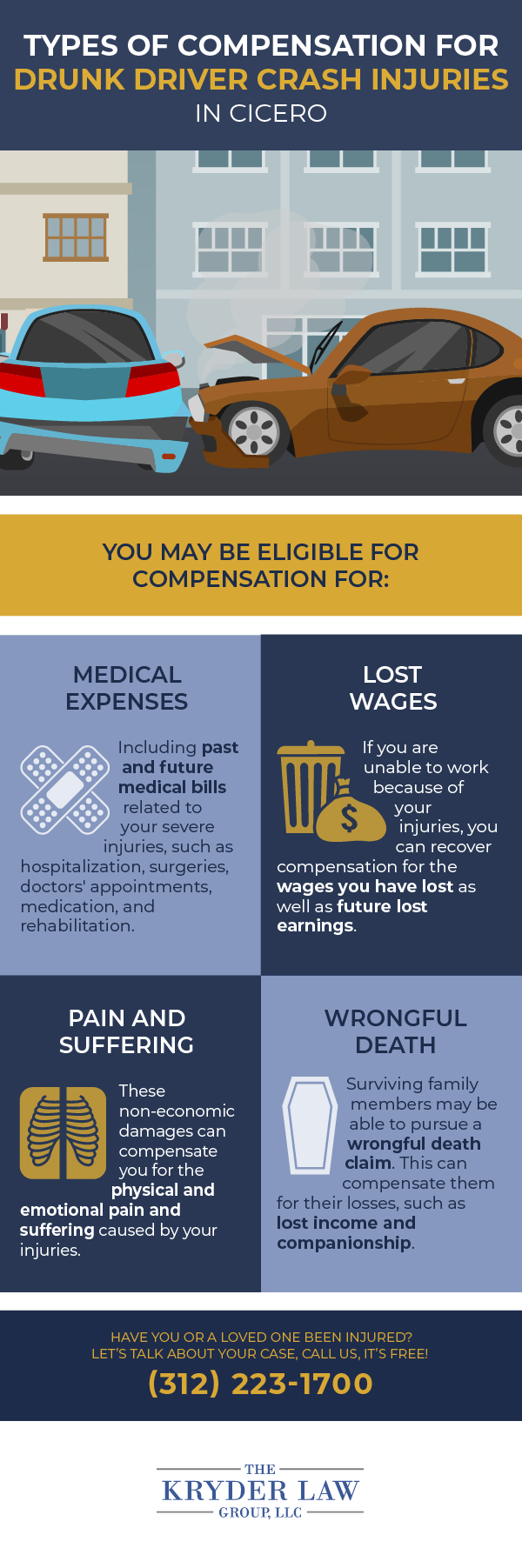 TYPES OF COMPENSATION FOR DRUNK DRIVER CRASH INJURIES IN CICERO

YOU MAY BE ELIGIBLE FOR COMPENSATION FOR:

MEDICAL EXPENSES

Including past and future medical bills related to your severe injuries, such as hospitalization, surgeries, doctors' appointments, medication, and rehabilitation.

LOST WAGES

If you are unable to work because of your injuries, you can recover compensation for the wages you have lost as well as future lost earnings.

PAIN AND SUFFERING

These non-economic damages can compensate you for the physical and emotional pain and suffering caused by your injuries.

WRONGFUL DEATH

Surviving family members may be able to pursue a wrongful death claim. This can compensate them for their losses, such as lost income and companionship.

HAVE YOU OR A LOVED ONE BEEN INJURED?
LET'S TALK ABOUT YOUR CASE, CALL US, IT'S FREE!
(312) 223-1700

THE KRYDER LAW GROUP, LLC