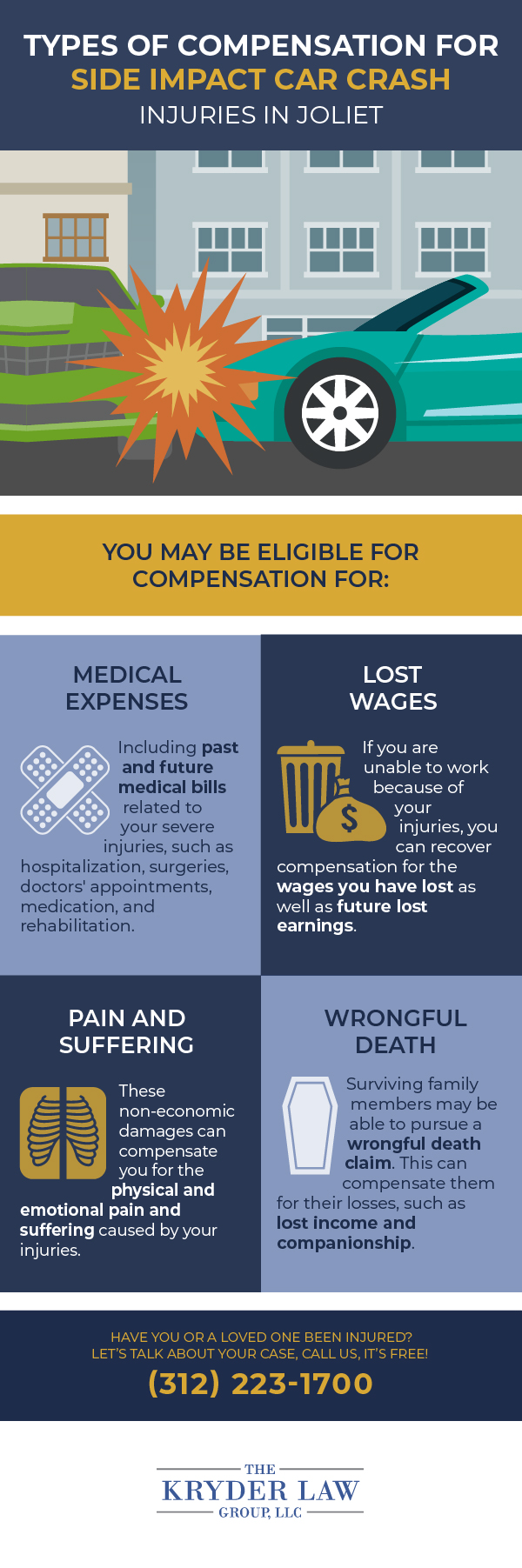 TYPES OF COMPENSATION FOR SIDE IMPACT CAR CRASH INJURIES IN JOLIET

YOU MAY BE ELIGIBLE FOR COMPENSATION FOR:

MEDICAL EXPENSES

Including past and future medical bills related to your severe injuries, such as hospitalization, surgeries, doctors' appointments, medication, and rehabilitation.

LOST WAGES

If you are unable to work because of your injuries, you can recover compensation for the wages you have lost as well as future lost earnings.

PAIN AND SUFFERING

These non-economic damages can compensate you for the physical and emotional pain and suffering caused by your injuries.

WRONGFUL DEATH

Surviving family members may be able to pursue a wrongful death claim. This can compensate them for their losses, such as lost income and companionship.

HAVE YOU OR A LOVED ONE BEEN INJURED?
LET'S TALK ABOUT YOUR CASE, CALL US, IT'S FREE!

(312) 223-1700

THE KRYDER LAW GROUP, LLC