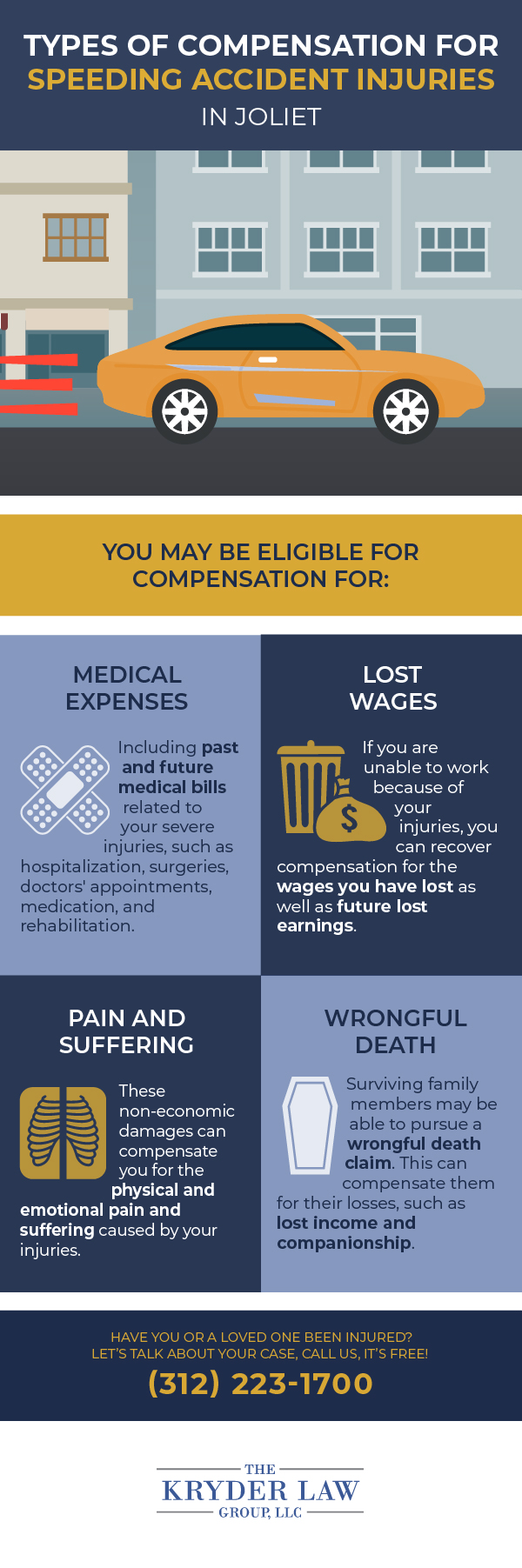 TYPES OF COMPENSATION FOR SPEEDING ACCIDENT INJURIES IN JOLIET

YOU MAY BE ELIGIBLE FOR COMPENSATION FOR:

MEDICAL EXPENSES

Including past and future medical bills related to your severe injuries, such as hospitalization, surgeries, doctors' appointments, medication, and rehabilitation.

LOST WAGES

If you are unable to work because of your injuries, you can recover compensation for the wages you have lost as well as future lost earnings.

PAIN AND SUFFERING

These non-economic damages can compensate you for the physical and emotional pain and suffering caused by your injuries.

WRONGFUL DEATH

Surviving family members may be able to pursue a wrongful death claim. This can compensate them for their losses, such as lost income and companionship.

HAVE YOU OR A LOVED ONE BEEN INJURED? LET'S TALK ABOUT YOUR CASE, CALL US, IT'S FREE!

(312) 223-1700

THE KRYDER LAW GROUP, LLC