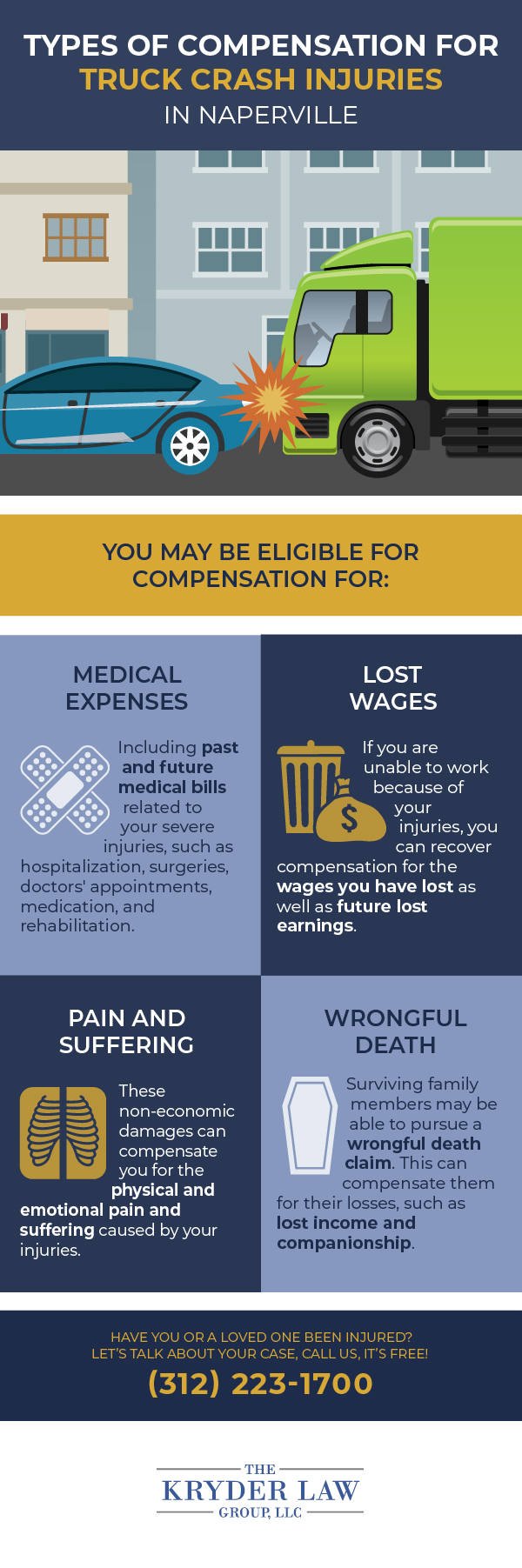 TYPES OF COMPENSATION FOR TRUCK CRASH INJURIES IN NAPERVILLE

YOU MAY BE ELIGIBLE FOR COMPENSATION FOR:

MEDICAL EXPENSES

Including past and future medical bills related to your severe injuries, such as hospitalization, surgeries, doctors' appointments, medication, and rehabilitation.

LOST WAGES

If you are unable to work because of your injuries, you can recover compensation for the wages you have lost as well as future lost earnings.

PAIN AND SUFFERING

These non-economic damages can compensate you for the physical and emotional pain and suffering caused by your injuries.

WRONGFUL DEATH

Surviving family members may be able to pursue a wrongful death claim. This can compensate them for their losses, such as lost income and companionship.

HAVE YOU OR A LOVED ONE BEEN INJURED? LET'S TALK ABOUT YOUR CASE, CALL US, IT'S FREE!

(312) 223-1700

THE KRYDER LAW GROUP, LLC