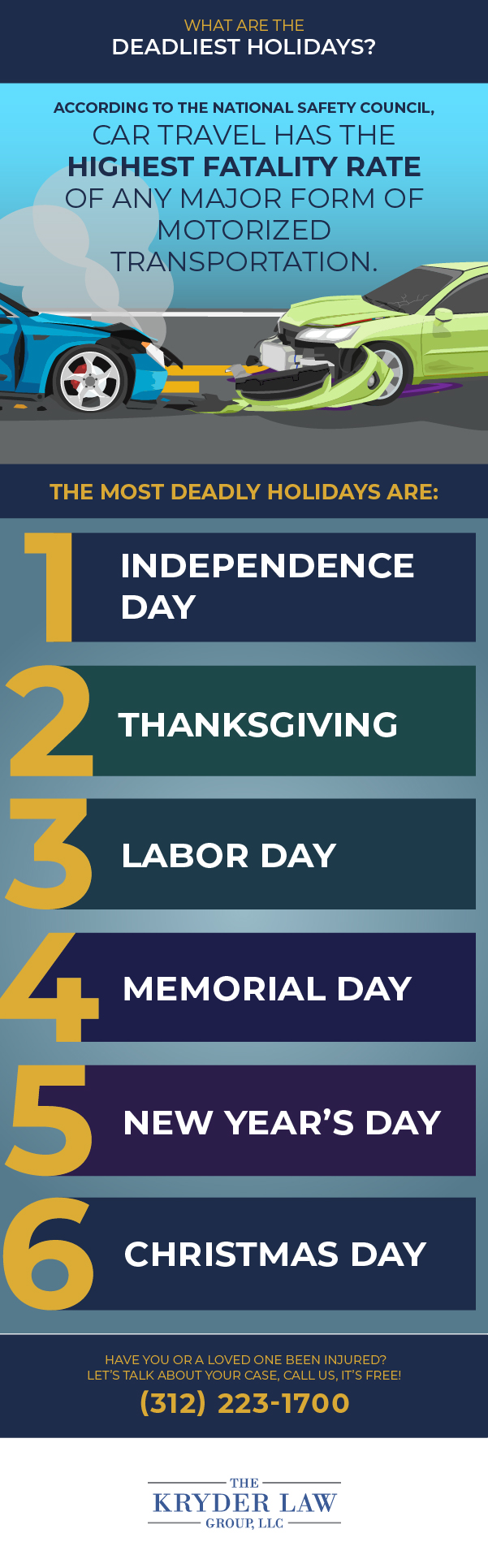 WHAT ARE THE
DEADLIEST HOLIDAYS?

ACCORDING TO THE NATIONAL SAFETY COUNCIL, CAR TRAVEL HAS THE HIGHEST FATALITY RATE OF ANY MAJOR FORM OF MOTORIZED TRANSPORTATION.

THE MOST DEADLY HOLIDAYS ARE:

1 INDEPENDENCE DAY

2 THANKSGIVING

3 LABOR DAY

4 MEMORIAL DAY

5 NEW YEAR'S DAY

6 CHRISTMAS DAY

HAVE YOU OR A LOVED ONE BEEN INJURED?
LET'S TALK ABOUT YOUR CASE, CALL US, IT'S FREE!
(312) 223-1700

THE
KRYDER LAW
GROUP, LLC