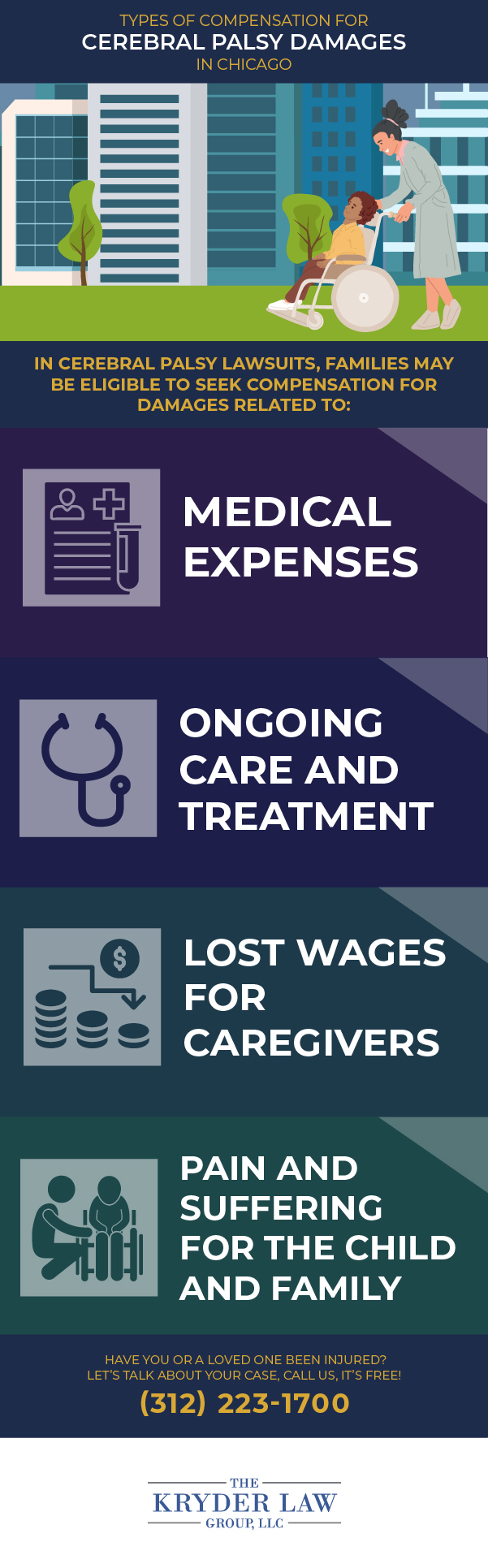 TYPES OF COMPENSATION FOR
CEREBRAL PALSY DAMAGES
IN CHICAGO

IN CEREBRAL PALSY LAWSUITS, FAMILIES MAY BE ELIGIBLE TO SEEK COMPENSATION FOR DAMAGES RELATED TO:

MEDICAL EXPENSES

ONGOING CARE AND TREATMENT

LOST WAGES FOR CAREGIVERS

PAIN AND SUFFERING FOR THE CHILD AND FAMILY

HAVE YOU OR A LOVED ONE BEEN INJURED?
LET'S TALK ABOUT YOUR CASE, CALL US, IT'S FREE!
(312) 223-1700

THE
KRYDER LAW
GROUP, LLC