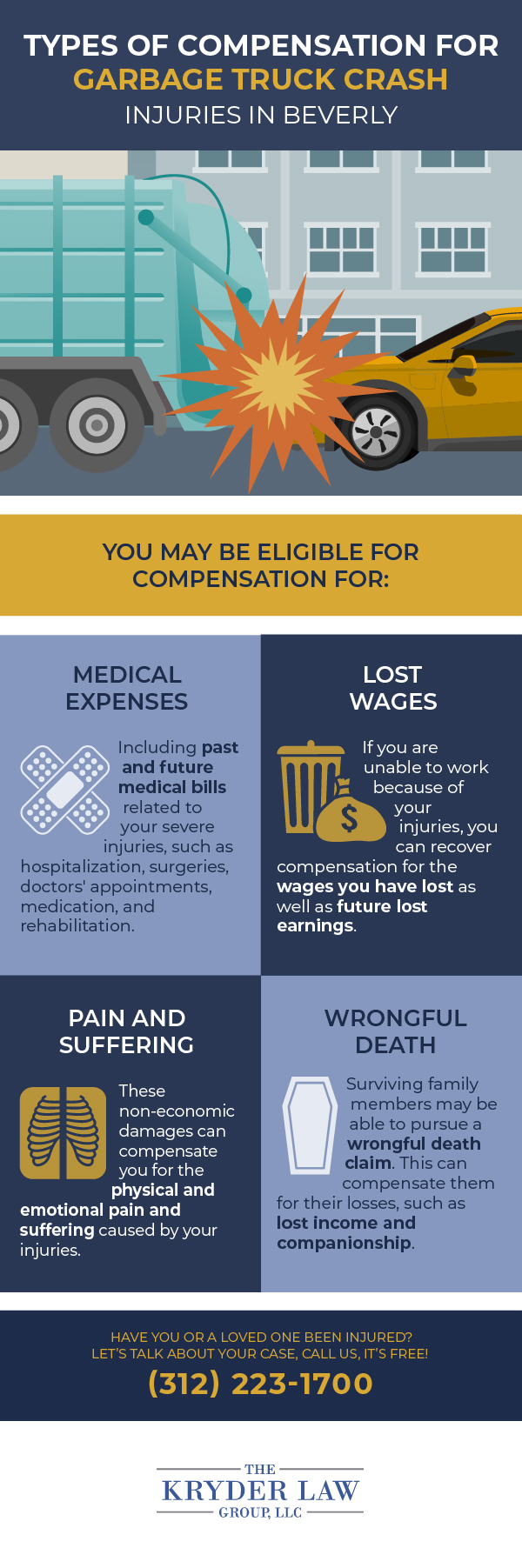 TYPES OF COMPENSATION FOR GARBAGE TRUCK CRASH INJURIES IN BEVERLY

YOU MAY BE ELIGIBLE FOR COMPENSATION FOR:

MEDICAL EXPENSES

Including past and future medical bills related to your severe injuries, such as hospitalization, surgeries, doctors' appointments, medication, and rehabilitation.

LOST WAGES

If you are unable to work because of your injuries, you can recover compensation for the wages you have lost as well as future lost earnings.

PAIN AND SUFFERING

These non-economic damages can compensate you for the physical and emotional pain and suffering caused by your injuries.

WRONGFUL DEATH

Surviving family members may be able to pursue a wrongful death claim. This can compensate them for their losses, such as lost income and companionship.

HAVE YOU OR A LOVED ONE BEEN INJURED? LET'S TALK ABOUT YOUR CASE, CALL US, IT'S FREE!

(312) 223-1700

THE KRYDER LAW GROUP, LLC