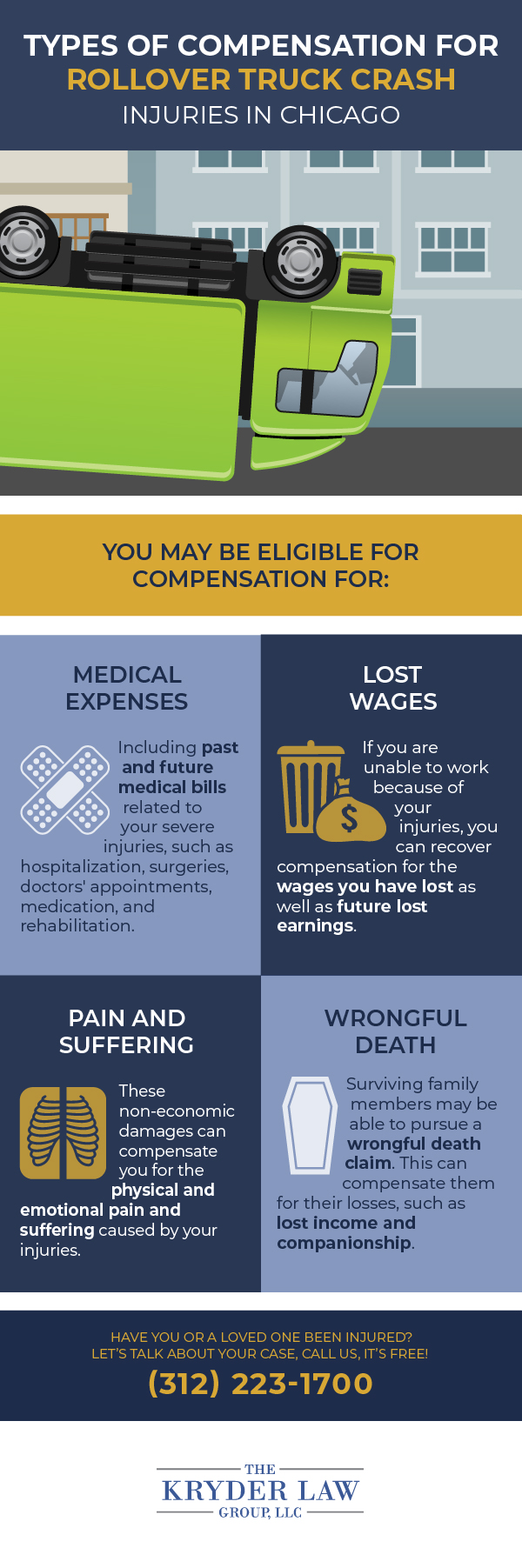 TYPES OF COMPENSATION FOR ROLLOVER TRUCK CRASH INJURIES IN CHICAGO

YOU MAY BE ELIGIBLE FOR COMPENSATION FOR:

MEDICAL EXPENSES

Including past and future medical bills related to your severe injuries, such as hospitalization, surgeries, doctors' appointments, medication, and rehabilitation.

LOST WAGES

If you are unable to work because of your injuries, you can recover compensation for the wages you have lost as well as future lost earnings.

PAIN AND SUFFERING

These non-economic damages can compensate you for the physical and emotional pain and suffering caused by your injuries.

WRONGFUL DEATH

Surviving family members may be able to pursue a wrongful death claim. This can compensate them for their losses, such as lost income and companionship.

HAVE YOU OR A LOVED ONE BEEN INJURED?
LET'S TALK ABOUT YOUR CASE, CALL US, IT'S FREE!

(312) 223-1700

THE
KRYDER LAW
GROUP, LLC