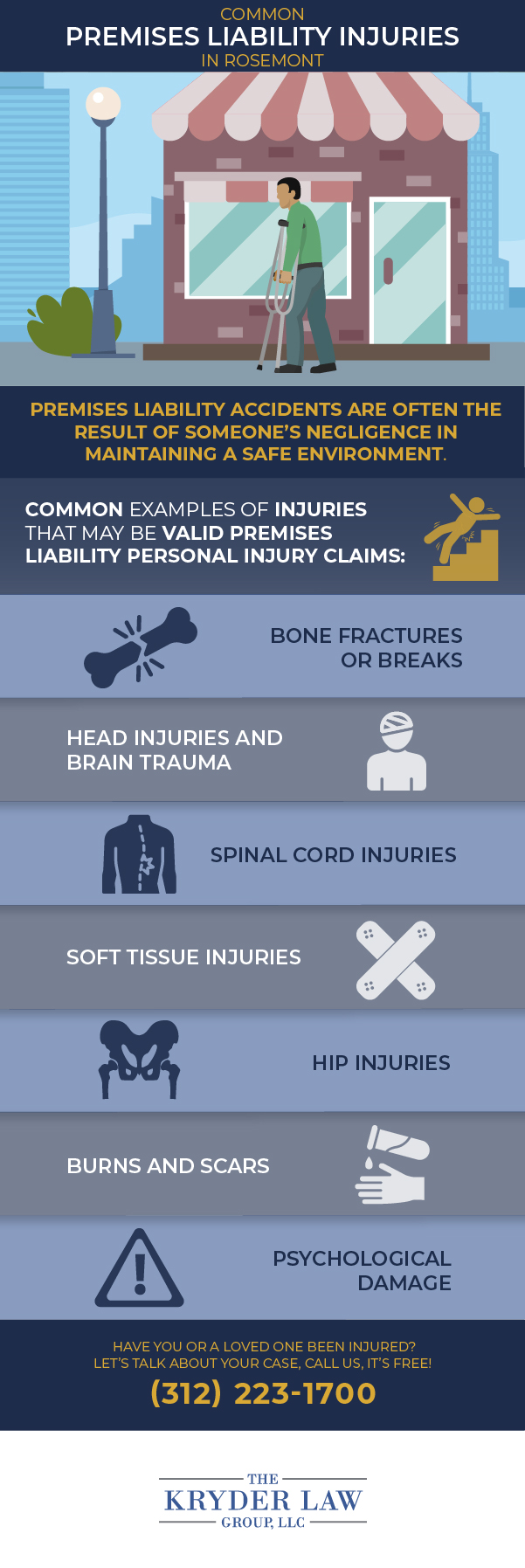 COMMON
PREMISES LIABILITY INJURIES
IN ROSEMONT

PREMISES LIABILITY ACCIDENTS ARE OFTEN THE RESULT OF SOMEONE'S NEGLIGENCE IN MAINTAINING A SAFE ENVIRONMENT.

COMMON EXAMPLES OF INJURIES THAT MAY BE VALID PREMISES LIABILITY PERSONAL INJURY CLAIMS:

BONE FRACTURES OR BREAKS

HEAD INJURIES AND BRAIN TRAUMA

SPINAL CORD INJURIES

SOFT TISSUE INJURIES

HIP INJURIES

BURNS AND SCARS

PSYCHOLOGICAL DAMAGE

HAVE YOU OR A LOVED ONE BEEN INJURED?
LET'S TALK ABOUT YOUR CASE, CALL US, IT'S FREE!
(312) 223-1700

THE
KRYDER LAW
GROUP, LLC