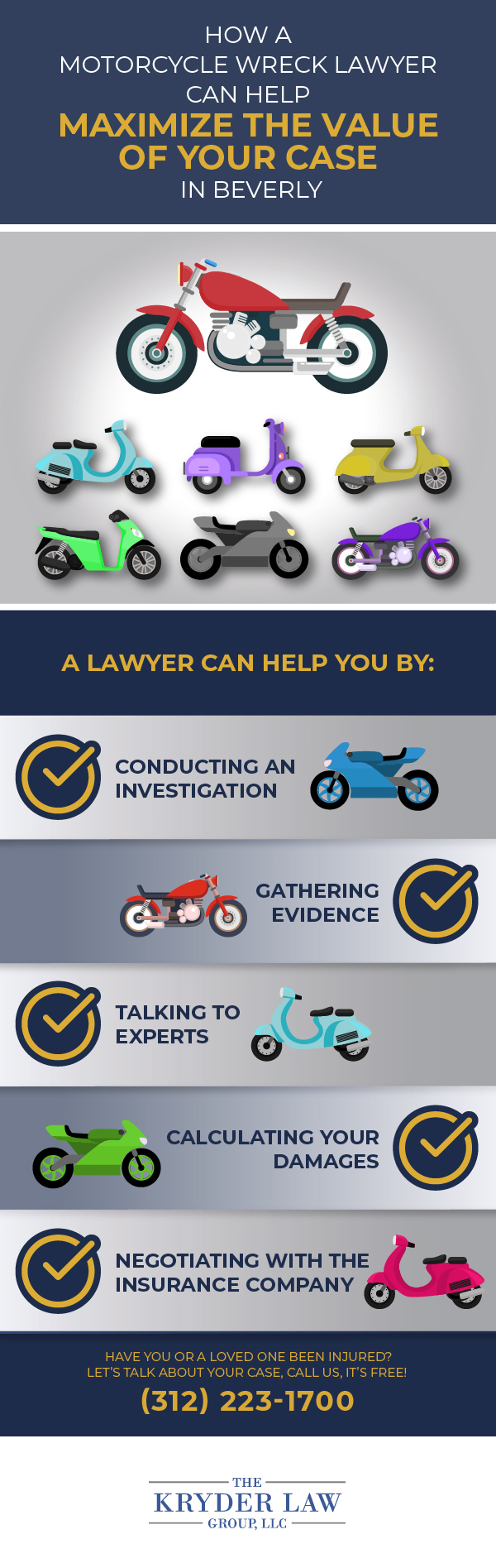 HOW A MOTORCYCLE WRECK LAWYER CAN HELP MAXIMIZE THE VALUE OF YOUR CASE IN BEVERLY

A LAWYER CAN HELP YOU BY:

CONDUCTING AN INVESTIGATION

GATHERING EVIDENCE

TALKING TO EXPERTS

CALCULATING YOUR DAMAGES

NEGOTIATING WITH THE INSURANCE COMPANY

HAVE YOU OR A LOVED ONE BEEN INJURED?
LET'S TALK ABOUT YOUR CASE, CALL US, IT'S FREE!
(312) 223-1700

THE KRYDER LAW GROUP, LLC