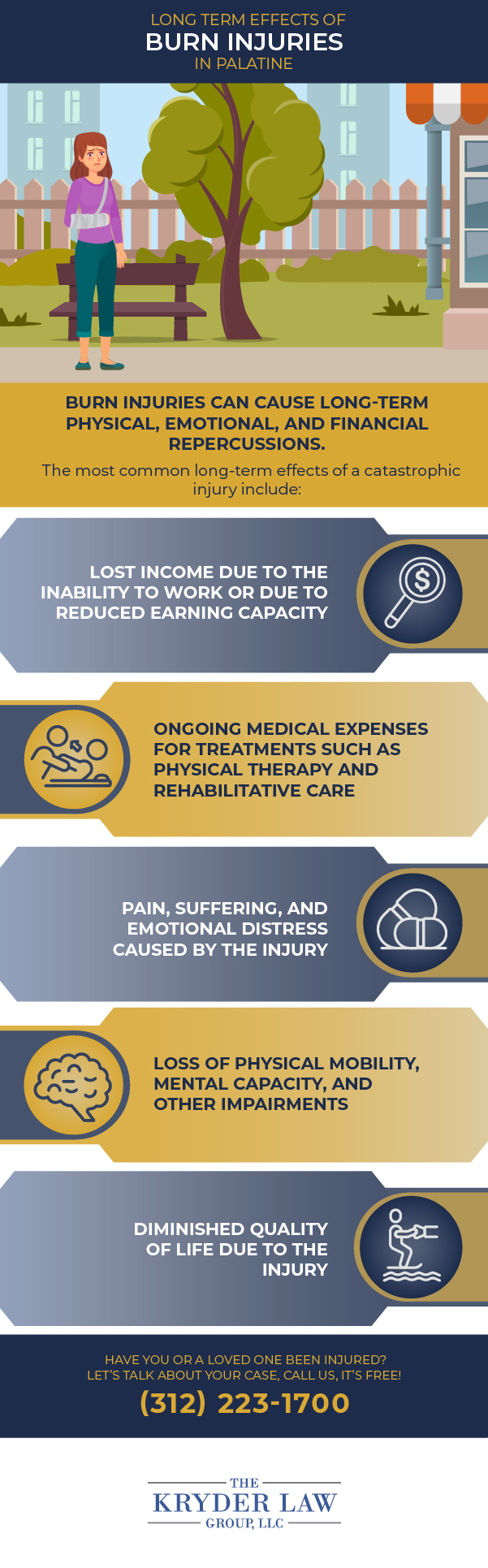 LONG TERM EFFECTS OF
BURN INJURIES
IN PALATINE

BURN INJURIES CAN CAUSE LONG-TERM PHYSICAL, EMOTIONAL, AND FINANCIAL REPERCUSSIONS.

The most common long-term effects of a catastrophic injury include:

LOST INCOME DUE TO THE INABILITY TO WORK OR DUE TO REDUCED EARNING CAPACITY

ONGOING MEDICAL EXPENSES FOR TREATMENTS SUCH AS PHYSICAL THERAPY AND REHABILITATIVE CARE

PAIN, SUFFERING, AND EMOTIONAL DISTRESS CAUSED BY THE INJURY

LOSS OF PHYSICAL MOBILITY, MENTAL CAPACITY, AND OTHER IMPAIRMENTS

DIMINISHED QUALITY OF LIFE DUE TO THE INJURY

HAVE YOU OR A LOVED ONE BEEN INJURED?
LET'S TALK ABOUT YOUR CASE, CALL US, IT'S FREE!
(312) 223-1700

THE
KRYDER LAW
GROUP, LLC