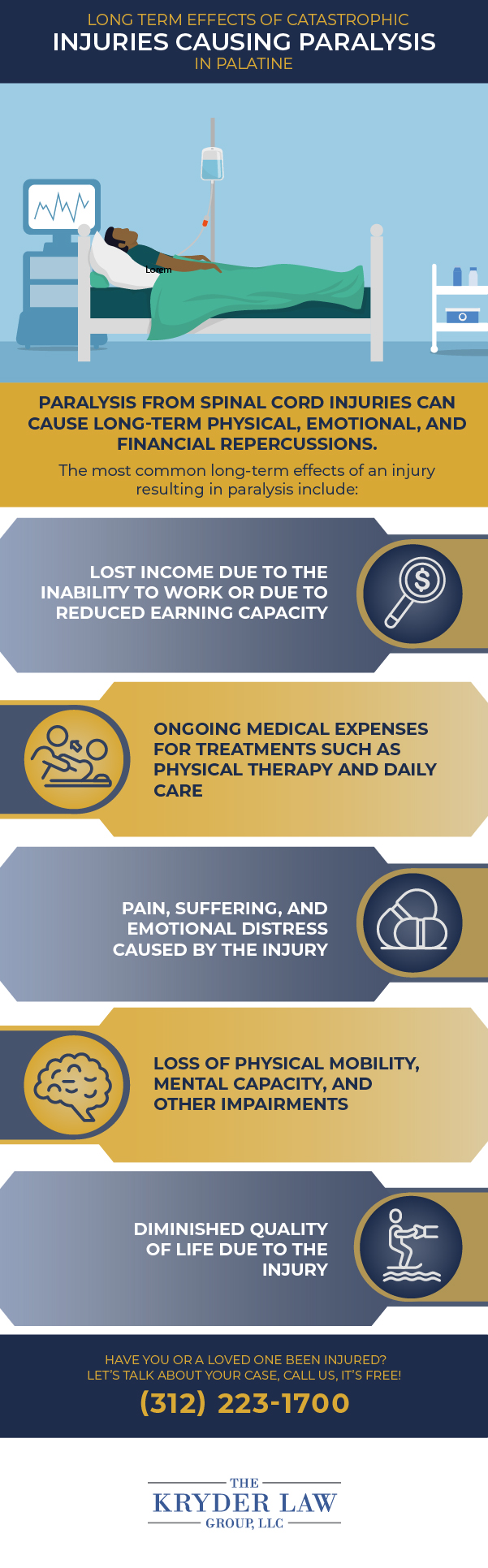 LONG TERM EFFECTS OF CATASTROPHIC
INJURIES CAUSING PARALYSIS
IN PALATINE

Lorem

PARALYSIS FROM SPINAL CORD INJURIES CAN CAUSE LONG-TERM PHYSICAL, EMOTIONAL, AND FINANCIAL REPERCUSSIONS.

The most common long-term effects of an injury resulting in paralysis include:

LOST INCOME DUE TO THE INABILITY TO WORK OR DUE TO REDUCED EARNING CAPACITY

ONGOING MEDICAL EXPENSES FOR TREATMENTS SUCH AS PHYSICAL THERAPY AND DAILY CARE

PAIN, SUFFERING, AND EMOTIONAL DISTRESS CAUSED BY THE INJURY

LOSS OF PHYSICAL MOBILITY, MENTAL CAPACITY, AND OTHER IMPAIRMENTS

DIMINISHED QUALITY OF LIFE DUE TO THE INJURY

HAVE YOU OR A LOVED ONE BEEN INJURED?
LET'S TALK ABOUT YOUR CASE, CALL US, IT'S FREE!
(312) 223-1700

THE
KRYDER LAW
GROUP, LLC