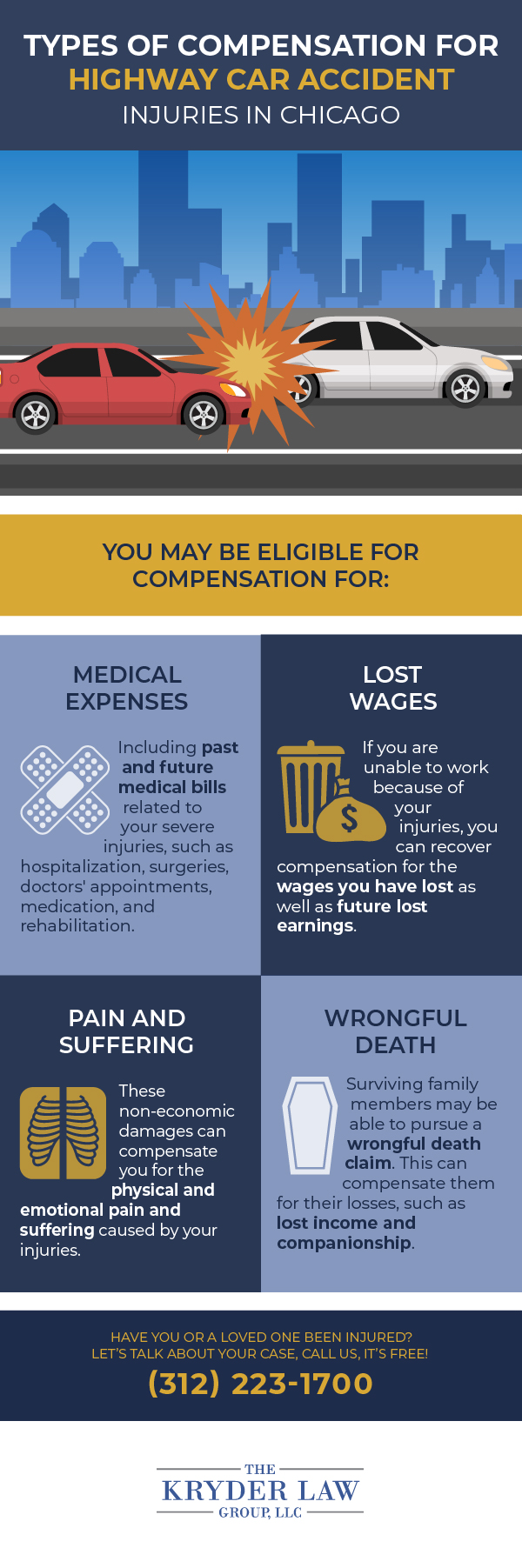 TYPES OF COMPENSATION FOR HIGHWAY CAR ACCIDENT INJURIES IN CHICAGO

YOU MAY BE ELIGIBLE FOR COMPENSATION FOR:

MEDICAL EXPENSES

Including past and future medical bills related to your severe injuries, such as hospitalization, surgeries, doctors' appointments, medication, and rehabilitation.

LOST WAGES

If you are unable to work because of your injuries, you can recover compensation for the wages you have lost as well as future lost earnings.

PAIN AND SUFFERING

These non-economic damages can compensate you for the physical and emotional pain and suffering caused by your injuries.

WRONGFUL DEATH

Surviving family members may be able to pursue a wrongful death claim. This can compensate them for their losses, such as lost income and companionship.

HAVE YOU OR A LOVED ONE BEEN INJURED? LET'S TALK ABOUT YOUR CASE, CALL US, IT'S FREE!

(312) 223-1700

THE KRYDER LAW GROUP, LLC