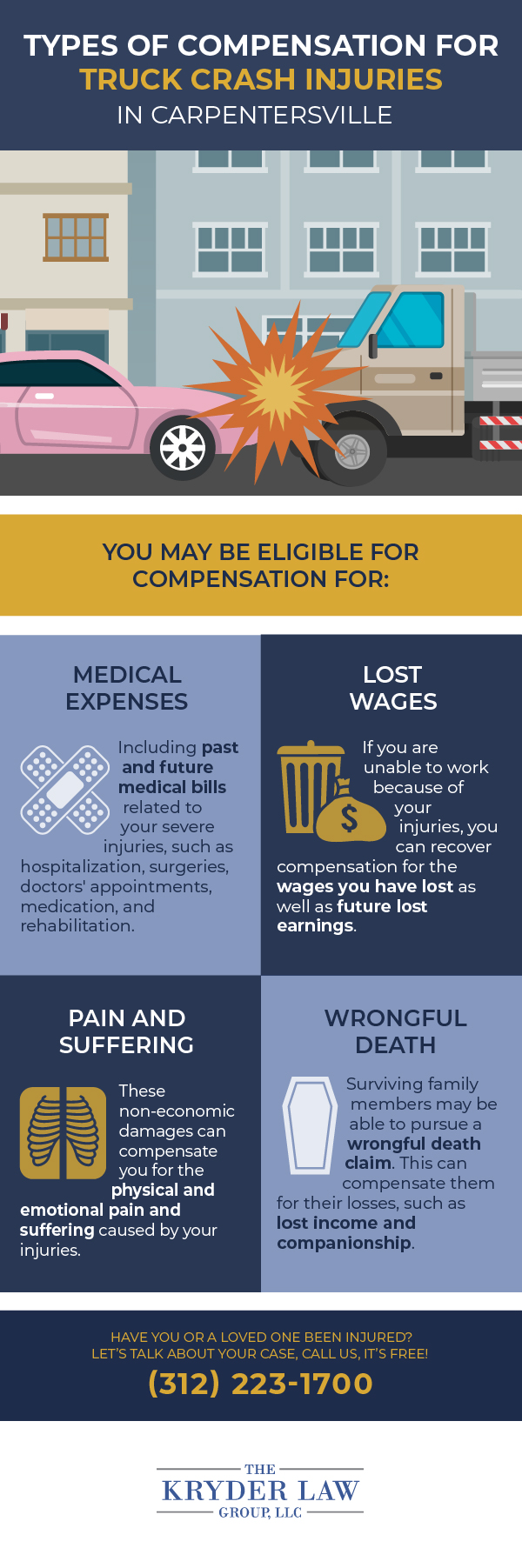 TYPES OF COMPENSATION FOR TRUCK CRASH INJURIES IN CARPENTERSVILLE

YOU MAY BE ELIGIBLE FOR COMPENSATION FOR:

MEDICAL EXPENSES

Including past and future medical bills related to your severe injuries, such as hospitalization, surgeries, doctors' appointments, medication, and rehabilitation.

LOST WAGES

If you are unable to work because of your injuries, you can recover compensation for the wages you have lost as well as future lost earnings.

PAIN AND SUFFERING

These non-economic damages can compensate you for the physical and emotional pain and suffering caused by your injuries.

WRONGFUL DEATH

Surviving family members may be able to pursue a wrongful death claim. This can compensate them for their losses, such as lost income and companionship.

HAVE YOU OR A LOVED ONE BEEN INJURED?
LET'S TALK ABOUT YOUR CASE, CALL US, IT'S FREE!
(312) 223-1700

THE KRYDER LAW GROUP, LLC